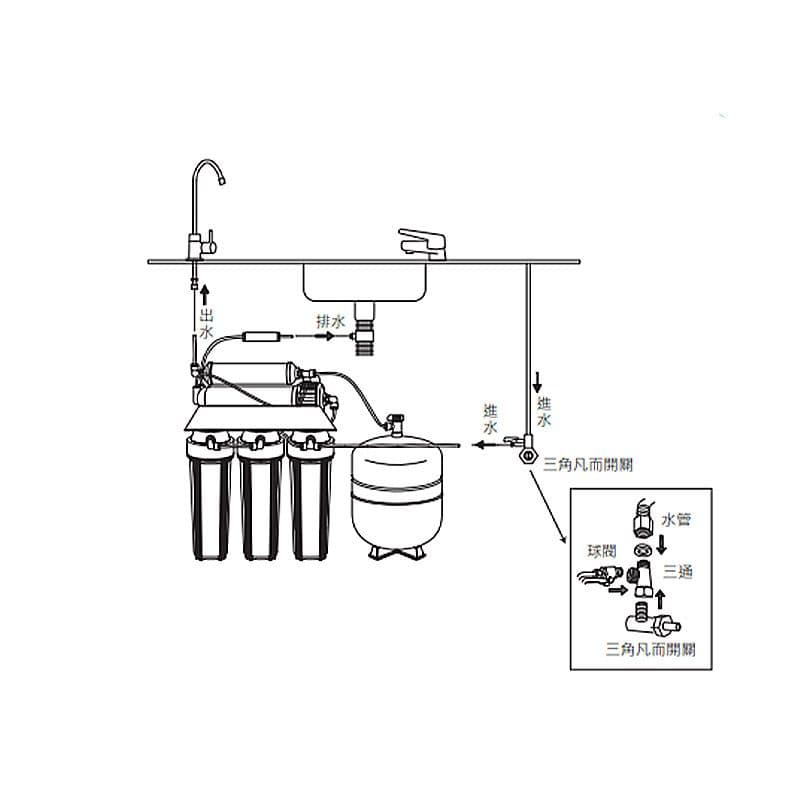 出水

排水

進水

進水

三角凡而開關

水管

球閥

三通

三角凡而開關