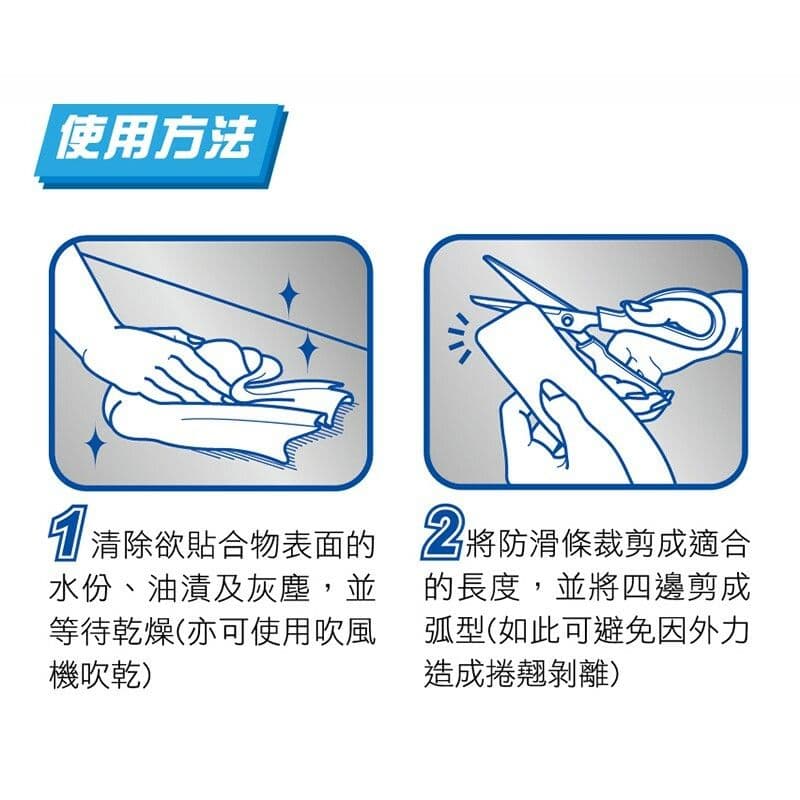 使用方法

1 清除欲貼合物表面的水份、油漬及灰塵，並等待乾燥(亦可使用吹風機吹乾)

2 將防滑條裁剪成適合的長度，並將四邊剪成弧型(如此可避免因外力造成捲翹剝離)