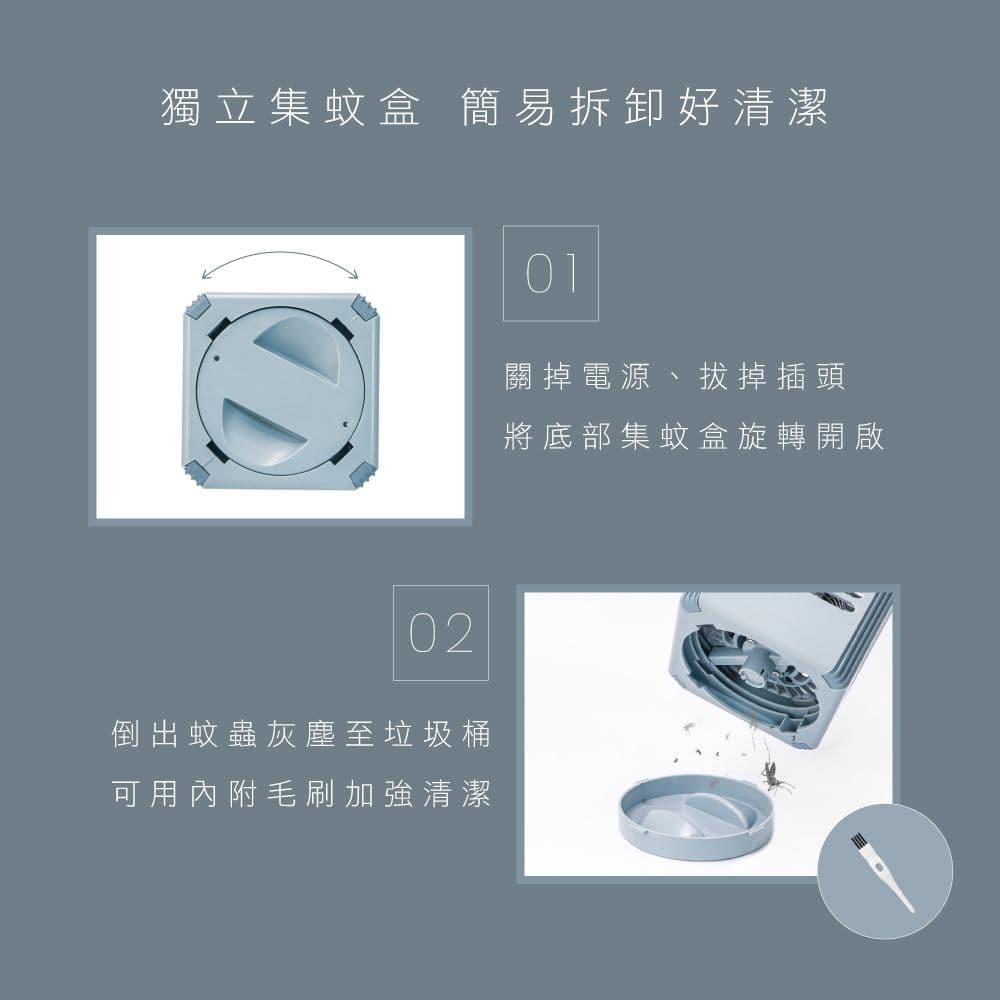 獨立集蚊盒 簡易拆卸好清潔

01

關掉電源、拔掉插頭
將底部集蚊盒旋轉開啟

02

倒出蚊蟲灰塵至垃圾桶
可用內附毛刷加強清潔