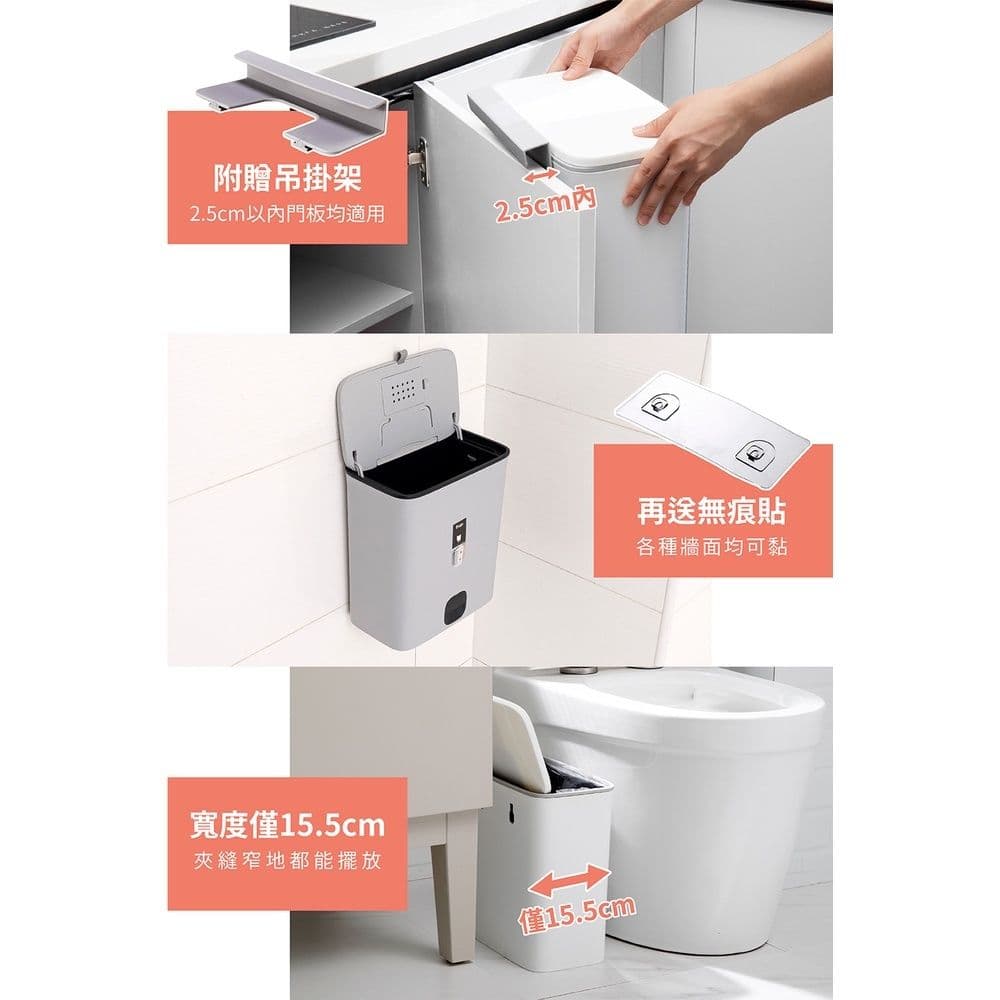 附贈吊掛架
2.5cm以內門板均適用

2.5cm內

再送無痕貼
各種牆面均可黏

寬度僅15.5cm
夾縫窄地都能擺放

僅15.5cm