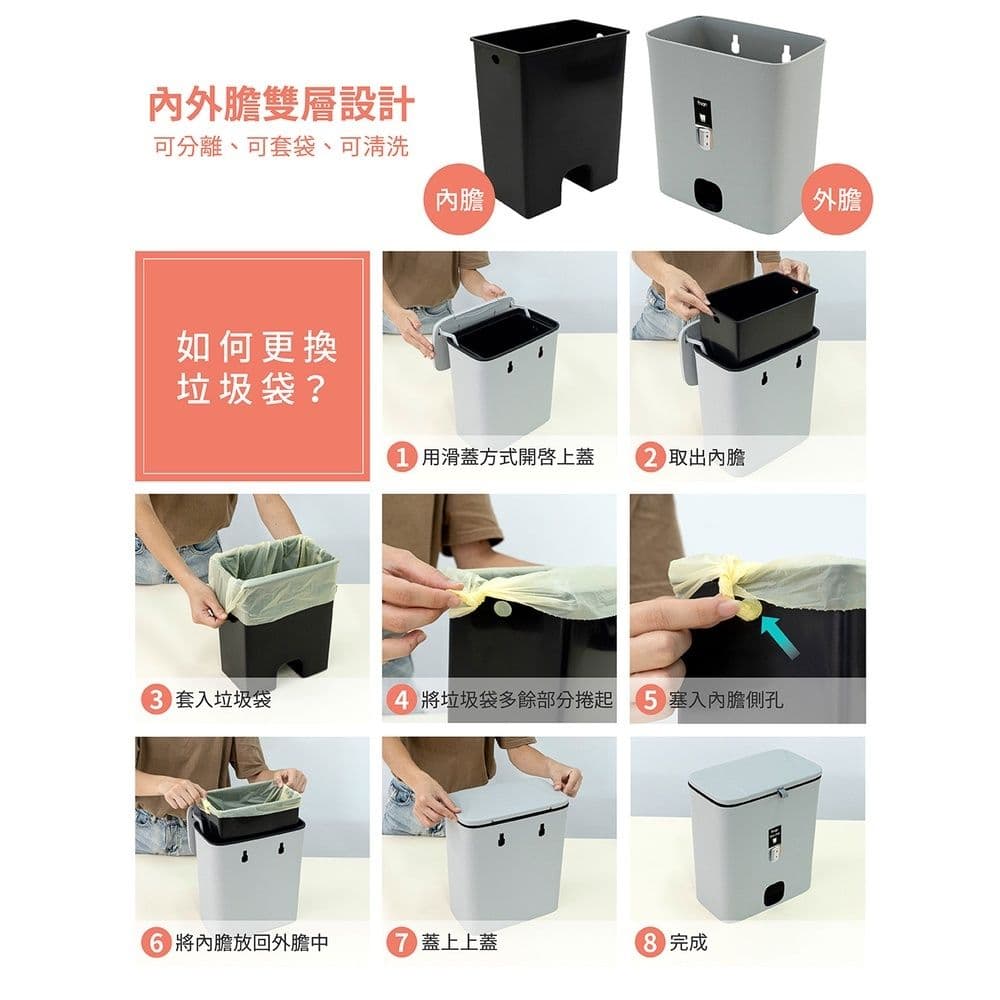 內外膽雙層設計
可分離、可套袋、可清洗

內膽

外膽

如何更換垃圾袋？

1 用滑蓋方式開啓上蓋

2 取出內膽

3 套入垃圾袋

4 將垃圾袋多餘部分捲起

5 塞入內膽側孔

6 將內膽放回外膽中

7 蓋上上蓋

8 完成