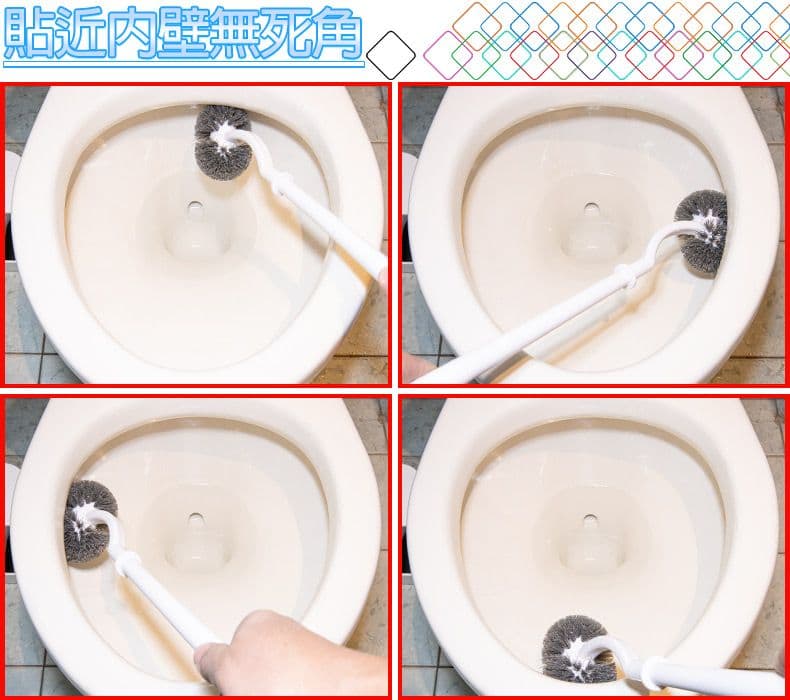 貼近內壁無死角