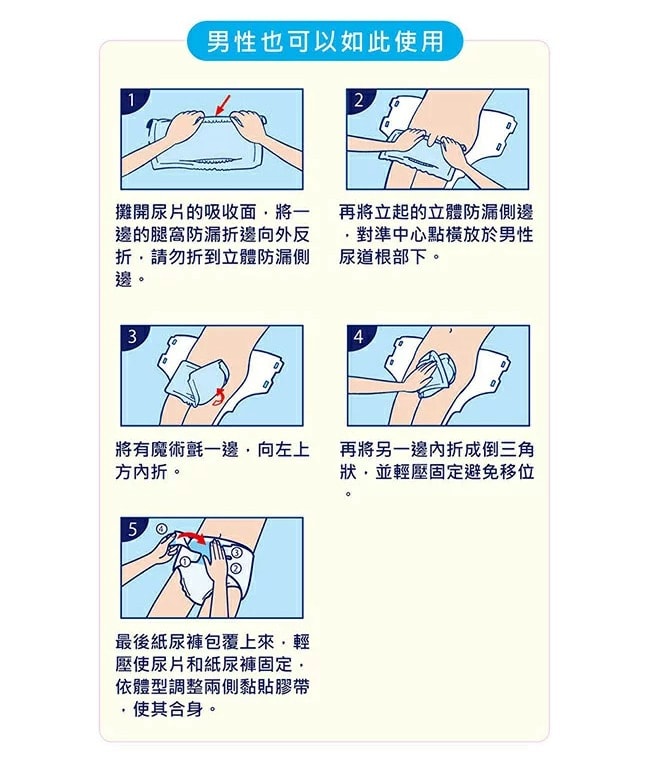 男性也可以如此使用

1

攤開尿片的吸收面，將一邊的腿窩防漏折邊向外反折，請勿折到立體防漏側邊。

2

再將立起的立體防漏側邊，對準中心點橫放於男性尿道根部下。

3

將有魔術氈一邊，向左上方內折。

4

再將另一邊內折成倒三角狀，並輕壓固定避免移位。

5

④ ③ ① ②

最後紙尿褲包覆上來，輕壓使尿片和紙尿褲固定，依體型調整兩側黏貼膠帶，使其合身。