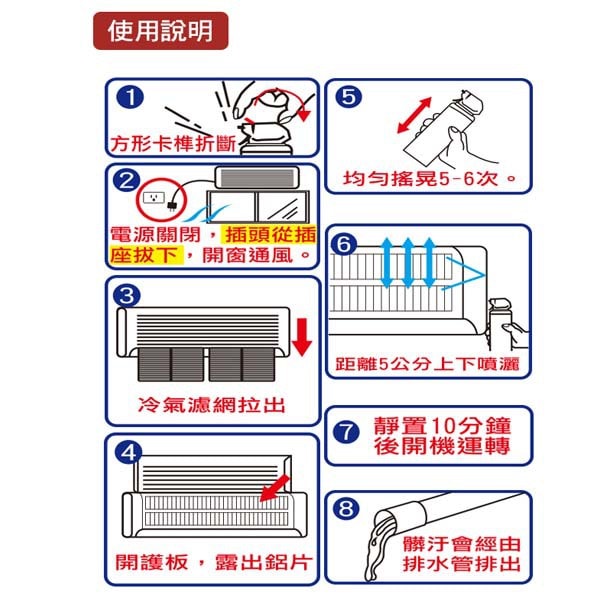 使用說明

1
方形卡榫折斷

2
電源關閉，插頭從插座拔下，開窗通風。

3
冷氣濾網拉出

4
開護板，露出鋁片

5
均勻搖晃5-6次。

6
距離5公分上下噴灑

7
靜置10分鐘後開機運轉

8
髒汙會經由排水管排出