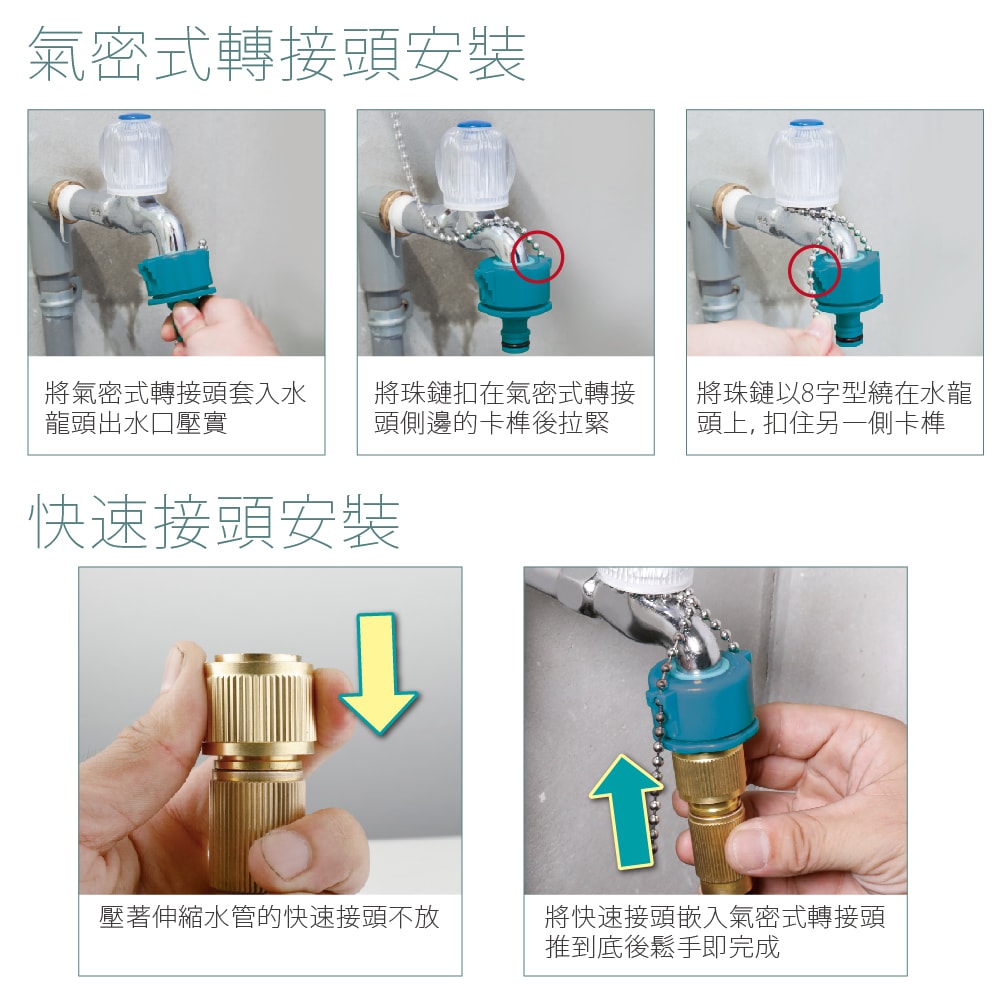 氣密式轉接頭安裝

將氣密式轉接頭套入水龍頭出水口壓實

將珠鏈扣在氣密式轉接頭側邊的卡榫後拉緊

將珠鏈以8字型繞在水龍頭上, 扣住另一側卡榫

快速接頭安裝

壓著伸縮水管的快速接頭不放

將快速接頭嵌入氣密式轉接頭推到底後鬆手即完成