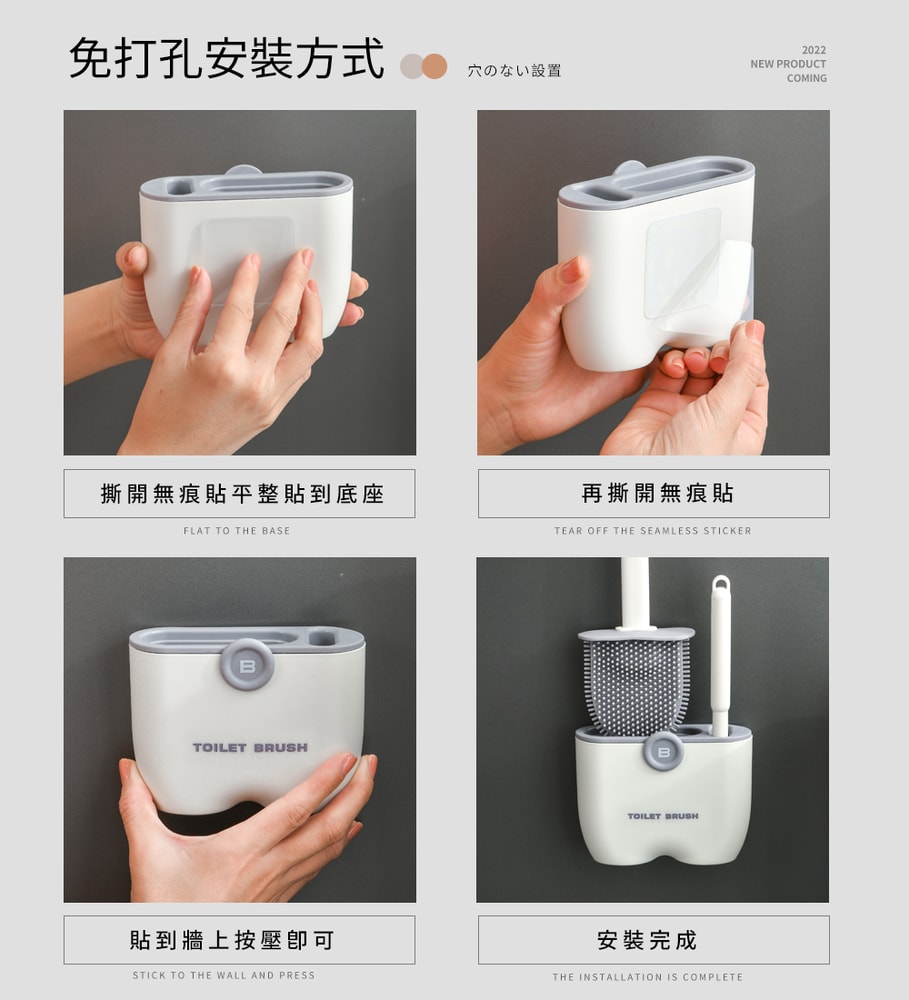 免打孔安裝方式

穴のない設置

2022
NEW PRODUCT
COMING

撕開無痕貼平整貼到底座

FLAT TO THE BASE

再撕開無痕貼

TEAR OFF THE SEAMLESS STICKER

B

TOILET BRUSH

B

TOILET BRUSH

貼到牆上按壓即可

STICK TO THE WALL AND PRESS

安裝完成

THE INSTALLATION IS COMPLETE