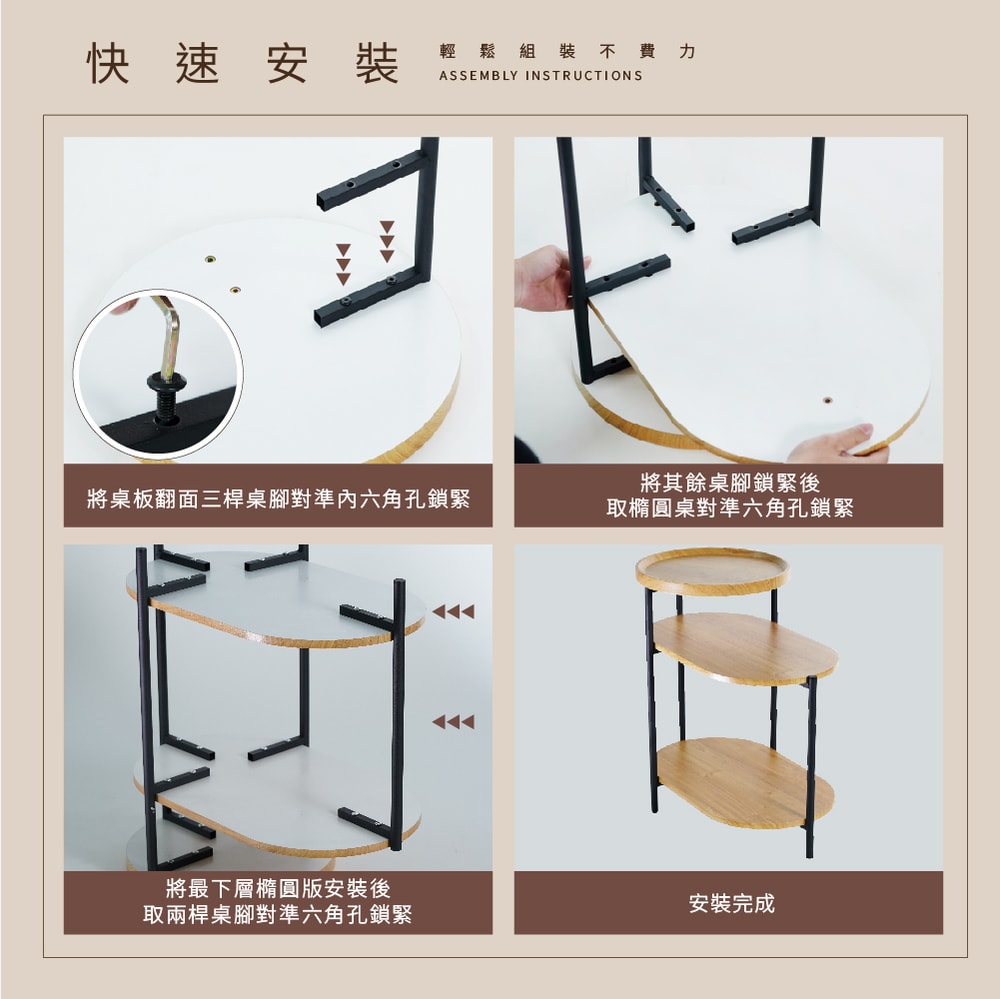 快速安裝

輕鬆組裝不費力
ASSEMBLY INSTRUCTIONS

將桌板翻面三桿桌腳對準內六角孔鎖緊

將其餘桌腳鎖緊後
取橢圓桌對準六角孔鎖緊

將最下層橢圓版安裝後
取兩桿桌腳對準六角孔鎖緊

安裝完成