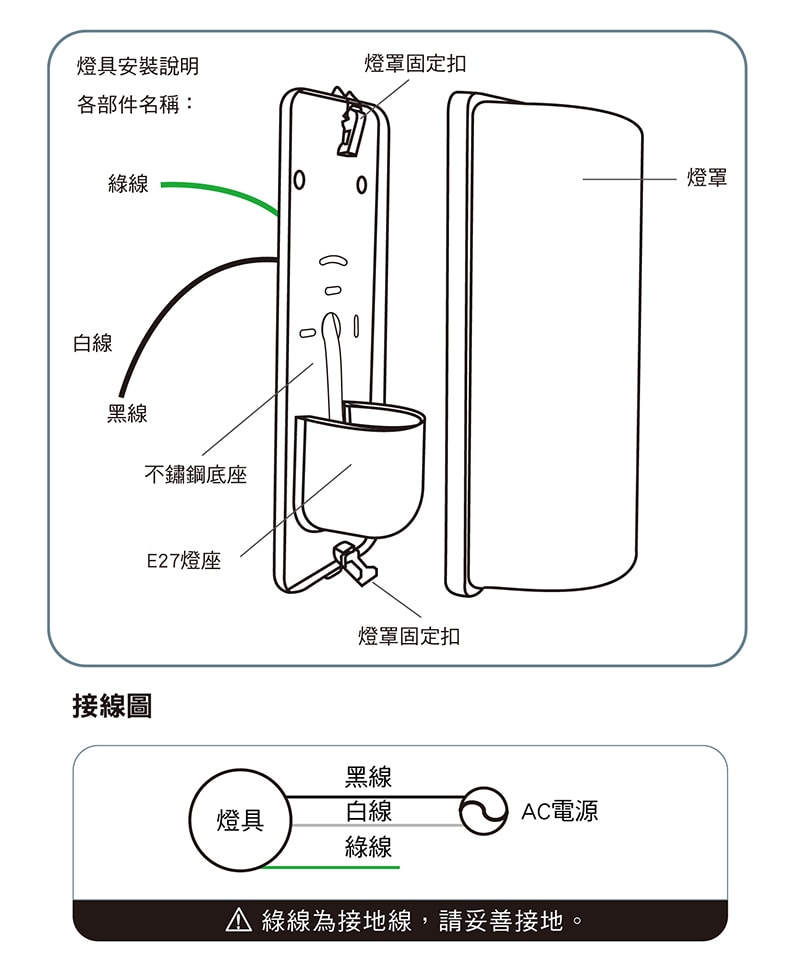 燈具安裝說明
各部件名稱：

燈罩固定扣

綠線

燈罩

白線

黑線

不鏽鋼底座

E27燈座

燈罩固定扣

接線圖

燈具

黑線
白線
綠線

AC電源

⚠ 綠線為接地線，請妥善接地。