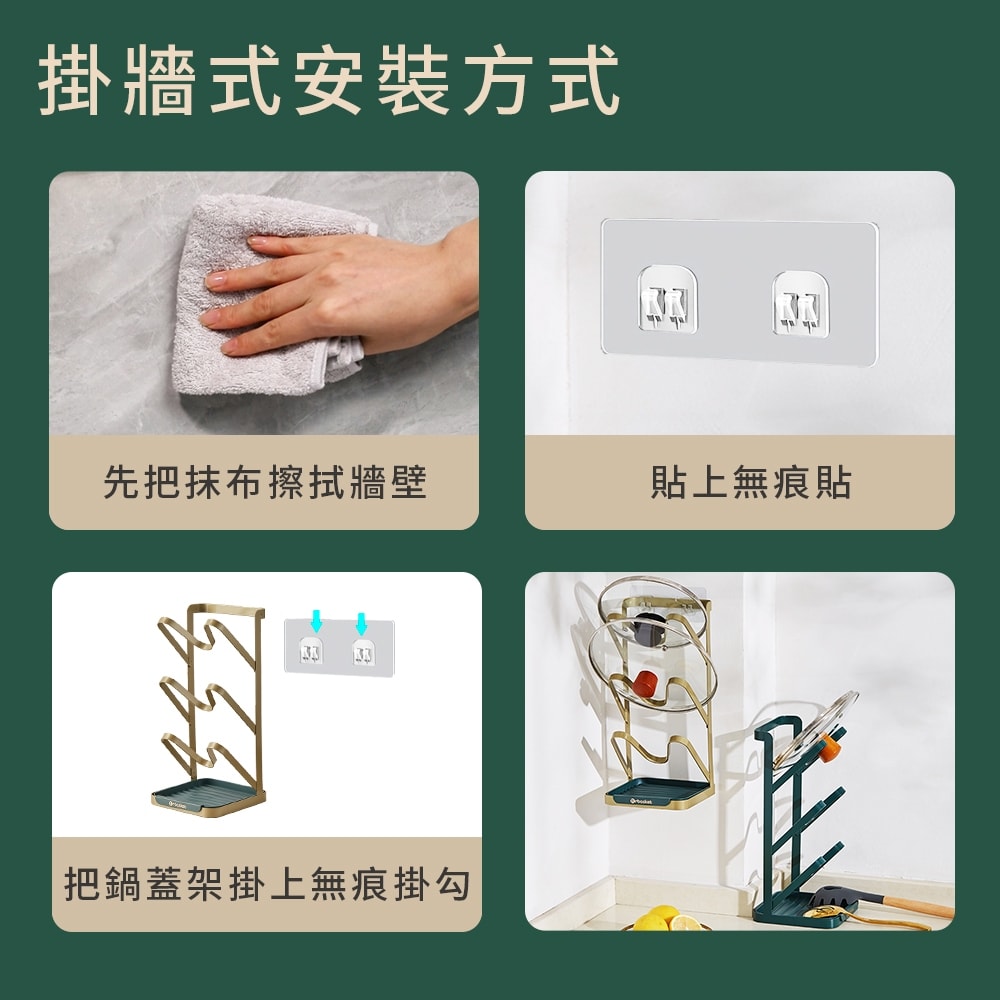 掛牆式安裝方式

先把抹布擦拭牆壁

貼上無痕貼

把鍋蓋架掛上無痕掛勾