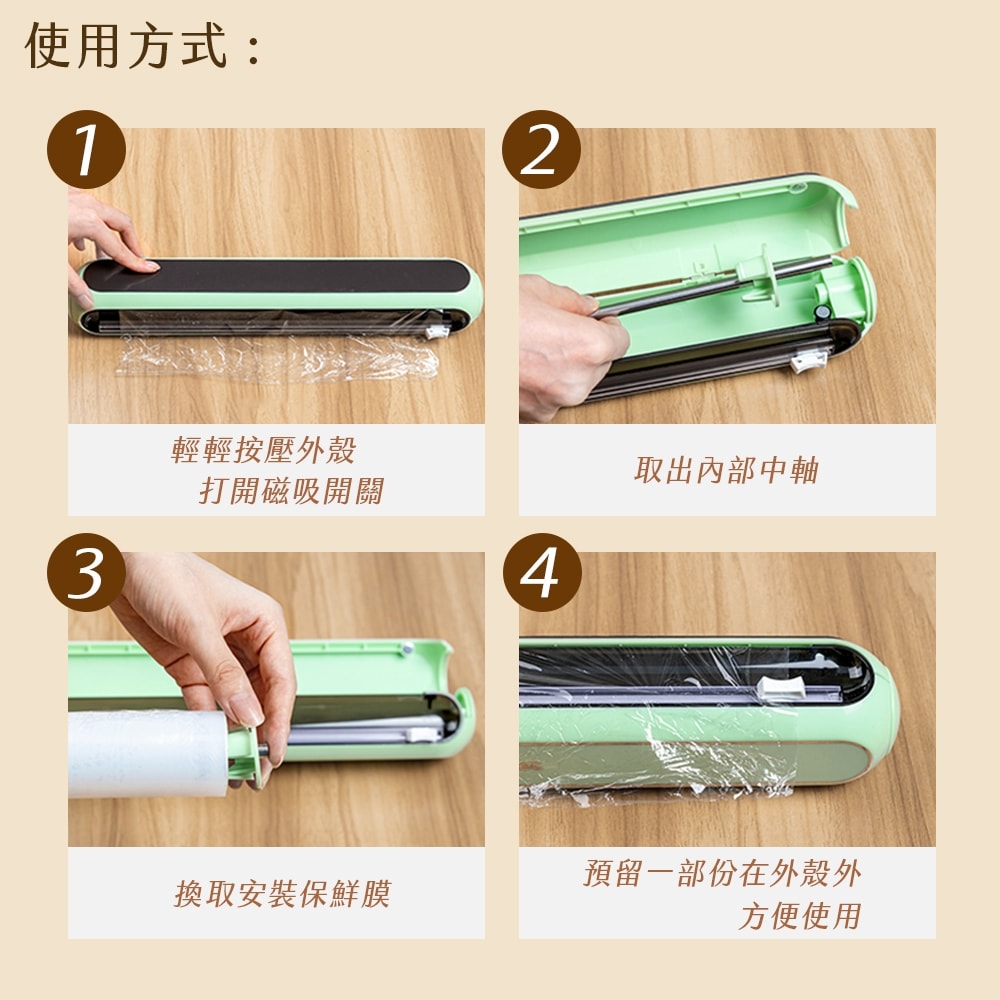 使用方式：

1

輕輕按壓外殼
打開磁吸開關

2

取出內部中軸

3

換取安裝保鮮膜

4

預留一部份在外殼外
方便使用