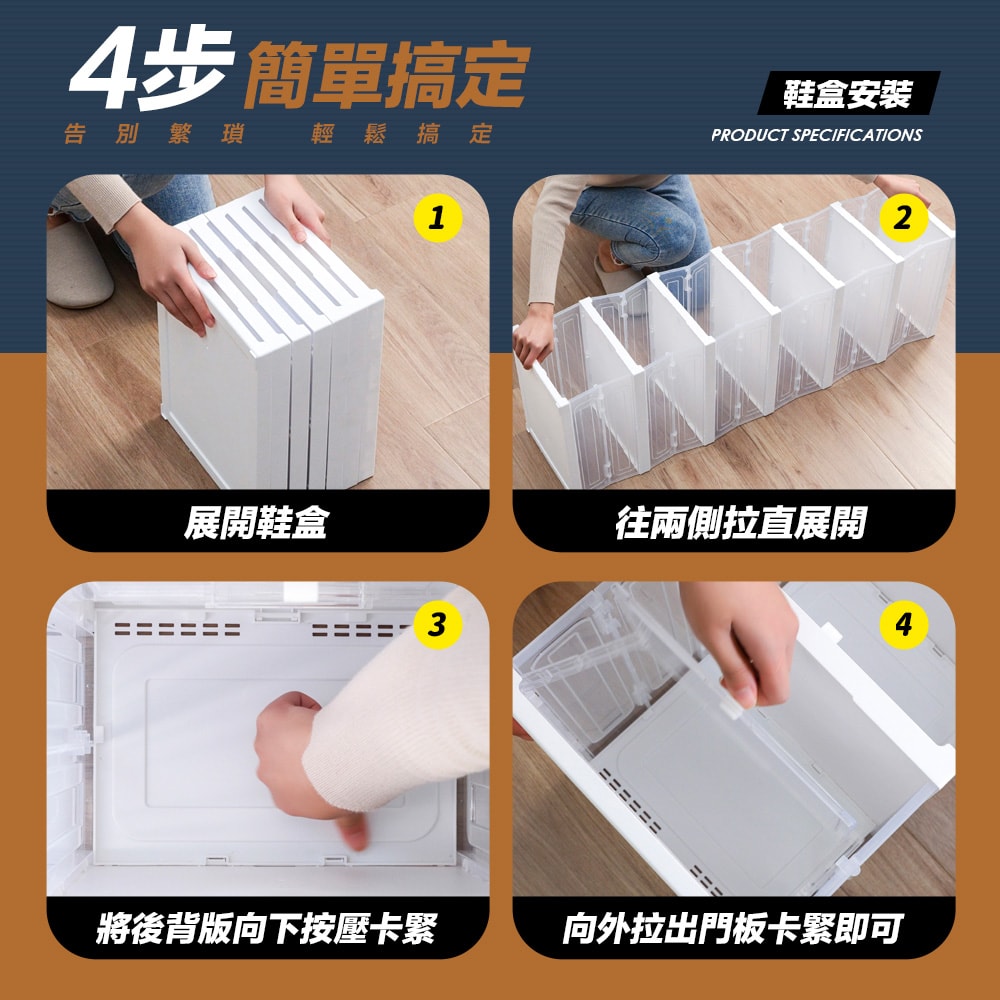 4步 簡單搞定
告別繁瑣 輕鬆搞定

鞋盒安裝
PRODUCT SPECIFICATIONS

1
展開鞋盒

2
往兩側拉直展開

3
將後背版向下按壓卡緊

4
向外拉出門板卡緊即可