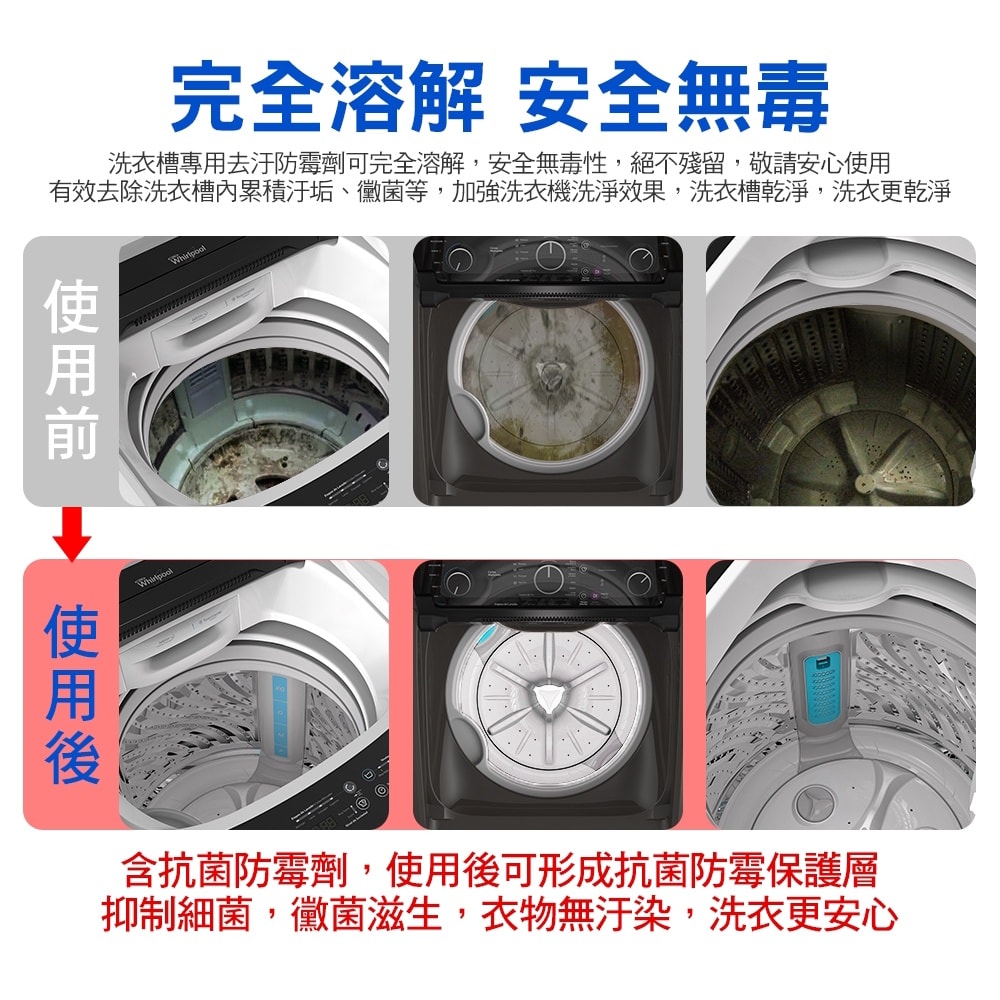 完全溶解 安全無毒

洗衣槽專用去汙防霉劑可完全溶解，安全無毒性，絕不殘留，敬請安心使用
有效去除洗衣槽內累積汙垢、黴菌等，加強洗衣機洗淨效果，洗衣槽乾淨，洗衣更乾淨

使用前

Whirlpool

使用後

Whirlpool

含抗菌防霉劑，使用後可形成抗菌防霉保護層
抑制細菌，黴菌滋生，衣物無汙染，洗衣更安心