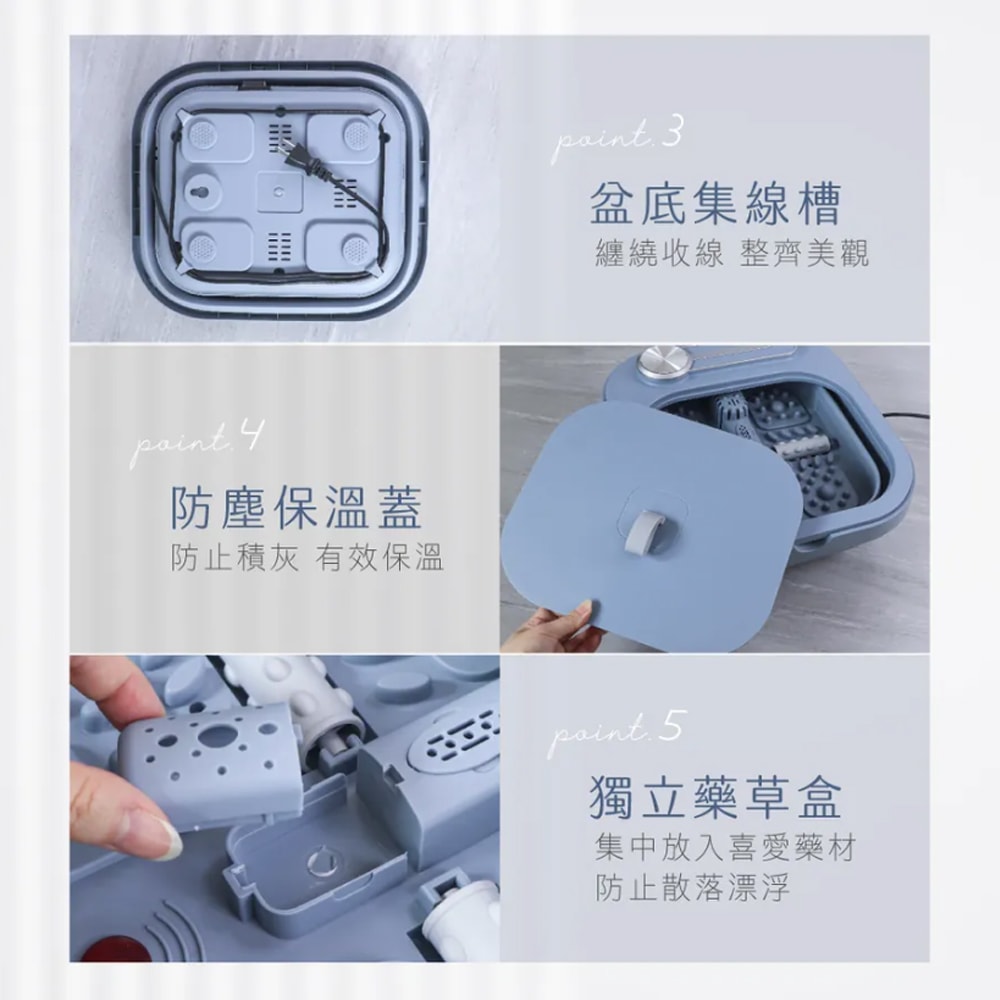 point.3

盆底集線槽

纏繞收線 整齊美觀

point.4

防塵保溫蓋

防止積灰 有效保溫

point.5

獨立藥草盒

集中放入喜愛藥材
防止散落漂浮