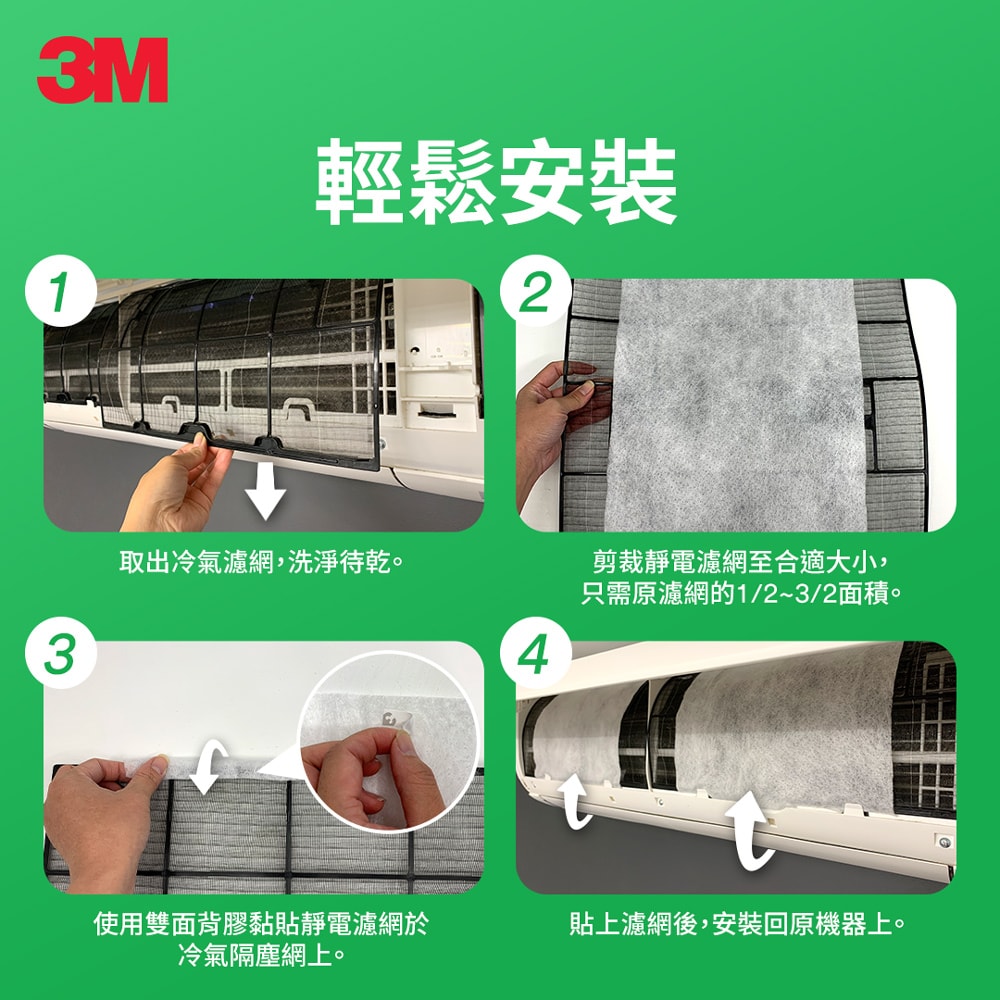 3M

輕鬆安裝

1

取出冷氣濾網，洗淨待乾。

2

剪裁靜電濾網至合適大小，只需原濾網的1/2~3/2面積。

3

使用雙面背膠黏貼靜電濾網於冷氣隔塵網上。

4

貼上濾網後，安裝回原機器上。