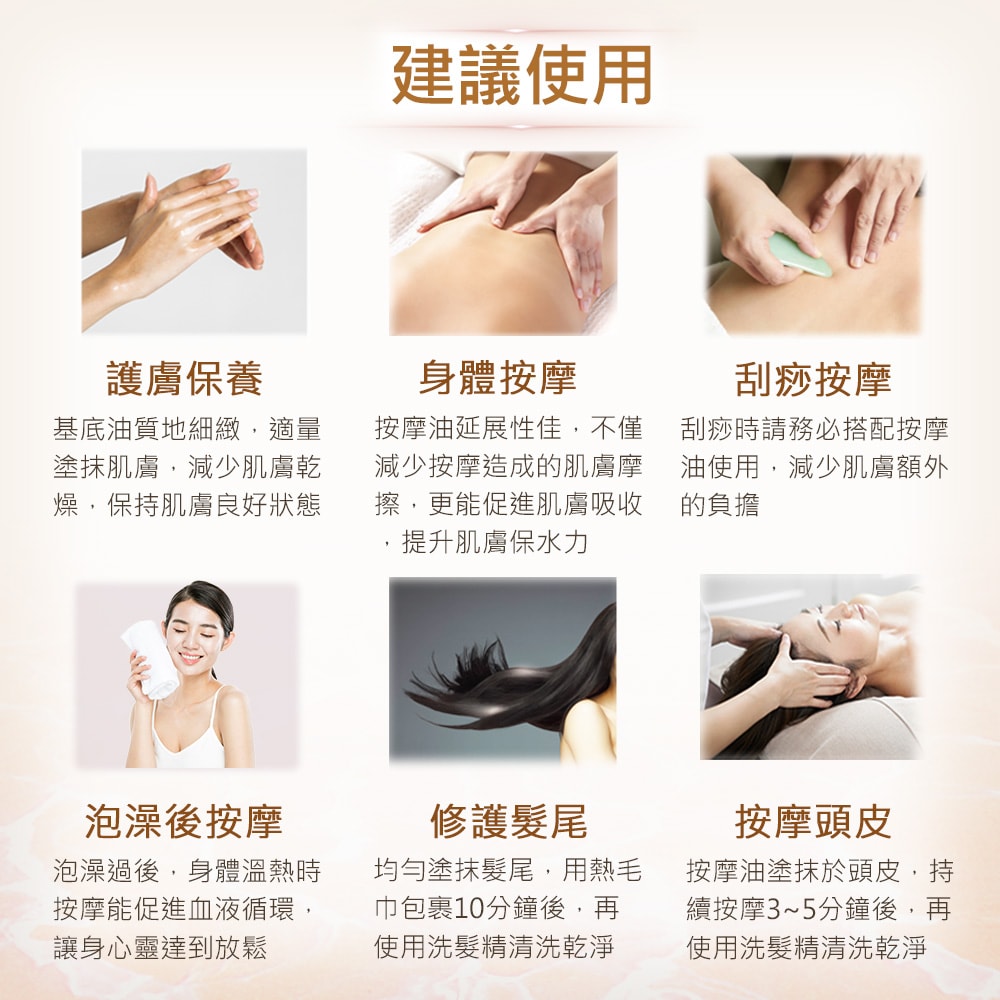 建議使用

護膚保養

基底油質地細緻，適量塗抹肌膚，減少肌膚乾燥，保持肌膚良好狀態

身體按摩

按摩油延展性佳，不僅減少按摩造成的肌膚摩擦，更能促進肌膚吸收，提升肌膚保水力

刮痧按摩

刮痧時請務必搭配按摩油使用，減少肌膚額外的負擔

泡澡後按摩

泡澡過後，身體溫熱時按摩能促進血液循環，讓身心靈達到放鬆

修護髮尾

均勻塗抹髮尾，用熱毛巾包裹10分鐘後，再使用洗髮精清洗乾淨

按摩頭皮

按摩油塗抹於頭皮，持續按摩3~5分鐘後，再使用洗髮精清洗乾淨