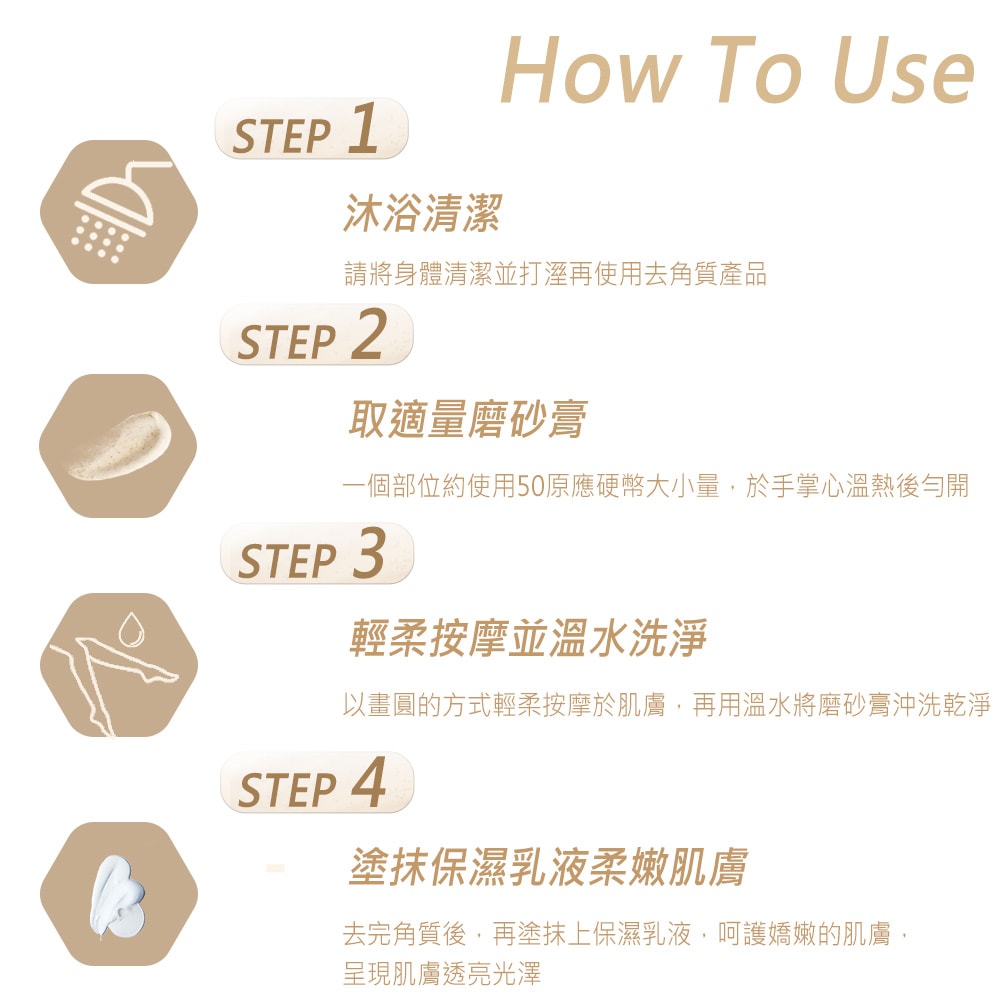 How To Use

STEP 1

沐浴清潔

請將身體清潔並打溼再使用去角質產品

STEP 2

取適量磨砂膏

一個部位約使用50原應硬幣大小量，於手掌心溫熱後勻開

STEP 3

輕柔按摩並溫水洗淨

以畫圓的方式輕柔按摩於肌膚，再用溫水將磨砂膏沖洗乾淨

STEP 4

塗抹保濕乳液柔嫩肌膚

去完角質後，再塗抹上保濕乳液，呵護嬌嫩的肌膚，呈現肌膚透亮光澤