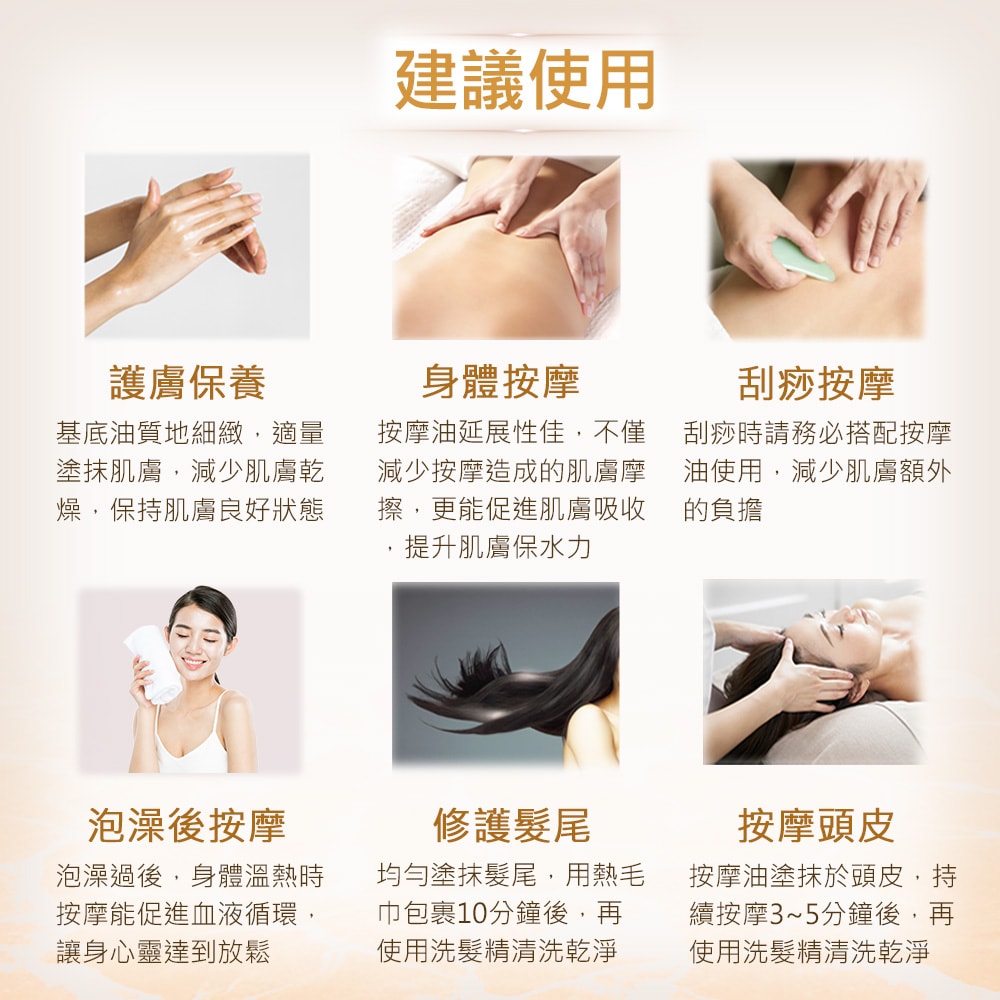 建議使用

護膚保養
基底油質地細緻，適量塗抹肌膚，減少肌膚乾燥，保持肌膚良好狀態

身體按摩
按摩油延展性佳，不僅減少按摩造成的肌膚摩擦，更能促進肌膚吸收，提升肌膚保水力

刮痧按摩
刮痧時請務必搭配按摩油使用，減少肌膚額外的負擔

泡澡後按摩
泡澡過後，身體溫熱時按摩能促進血液循環，讓身心靈達到放鬆

修護髮尾
均勻塗抹髮尾，用熱毛巾包裹10分鐘後，再使用洗髮精清洗乾淨

按摩頭皮
按摩油塗抹於頭皮，持續按摩3~5分鐘後，再使用洗髮精清洗乾淨