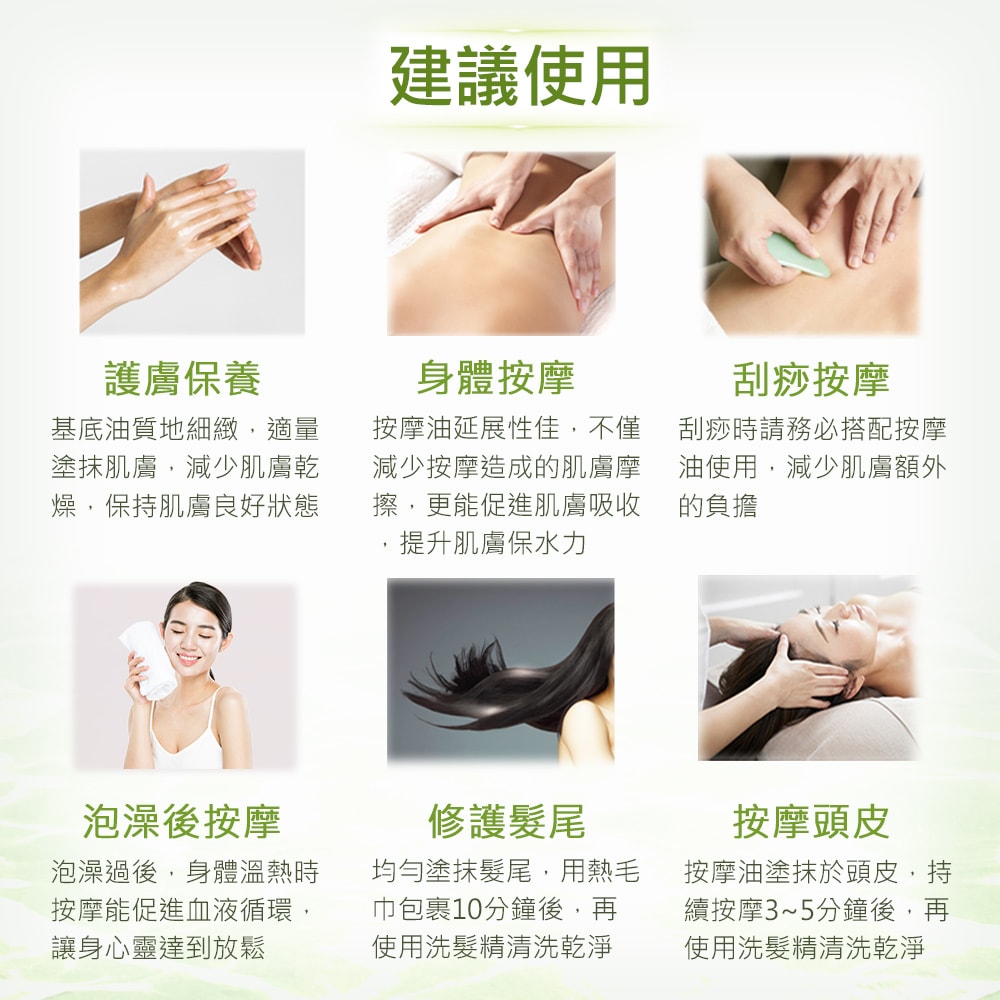 建議使用

護膚保養
基底油質地細緻，適量塗抹肌膚，減少肌膚乾燥，保持肌膚良好狀態

身體按摩
按摩油延展性佳，不僅減少按摩造成的肌膚摩擦，更能促進肌膚吸收，提升肌膚保水力

刮痧按摩
刮痧時請務必搭配按摩油使用，減少肌膚額外的負擔

泡澡後按摩
泡澡過後，身體溫熱時按摩能促進血液循環，讓身心靈達到放鬆

修護髮尾
均勻塗抹髮尾，用熱毛巾包裹10分鐘後，再使用洗髮精清洗乾淨

按摩頭皮
按摩油塗抹於頭皮，持續按摩3~5分鐘後，再使用洗髮精清洗乾淨