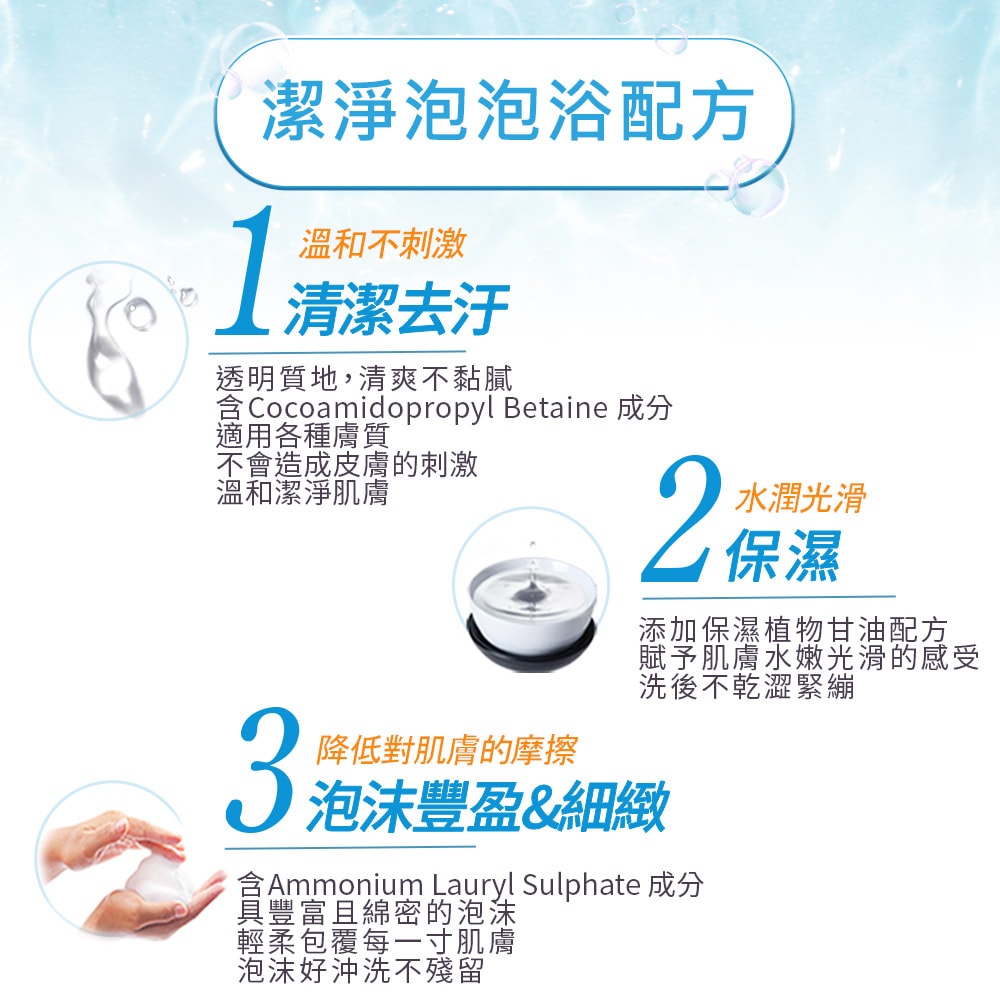 潔淨泡泡浴配方

1 溫和不刺激
清潔去汙

透明質地，清爽不黏膩
含Cocoamidopropyl Betaine 成分
適用各種膚質
不會造成皮膚的刺激
溫和潔淨肌膚

2 水潤光滑
保濕

添加保濕植物甘油配方
賦予肌膚水嫩光滑的感受
洗後不乾澀緊繃

3 降低對肌膚的摩擦
泡沫豐盈&細緻

含Ammonium Lauryl Sulphate 成分
具豐富且綿密的泡沫
輕柔包覆每一寸肌膚
泡沫好沖洗不殘留