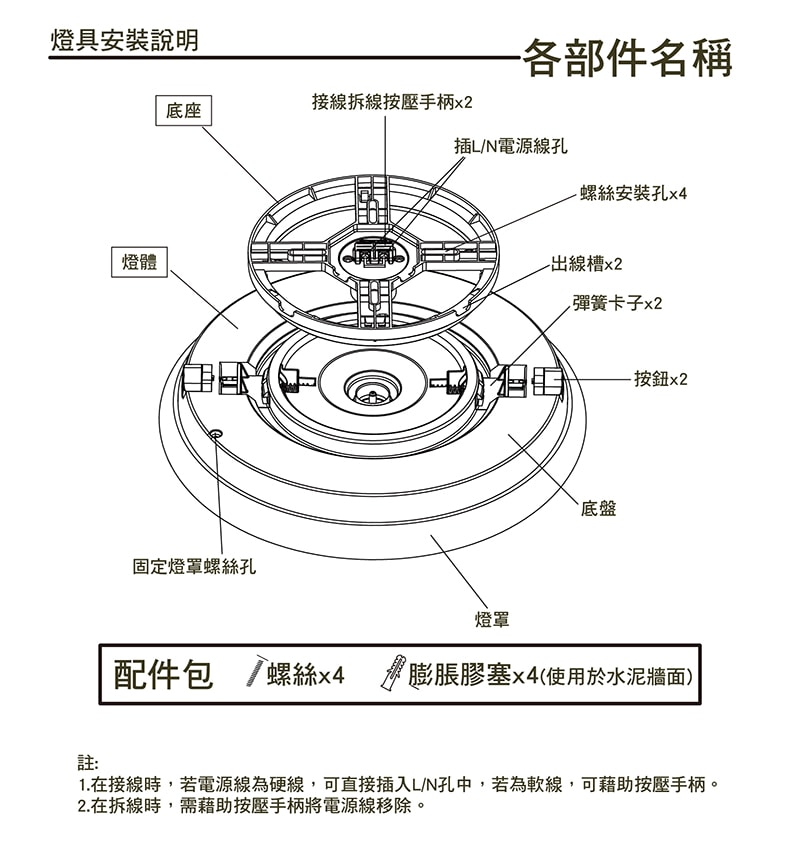 燈具安裝說明

各部件名稱

底座

接線拆線按壓手柄x2

插L/N電源線孔

螺絲安裝孔x4

燈體

出線槽x2

彈簧卡子x2

按鈕x2

底盤

固定燈罩螺絲孔

燈罩

配件包 螺絲x4 膨脹膠塞x4(使用於水泥牆面)

註:
1.在接線時，若電源線為硬線，可直接插入L/N孔中，若為軟線，可藉助按壓手柄。
2.在拆線時，需藉助按壓手柄將電源線移除。