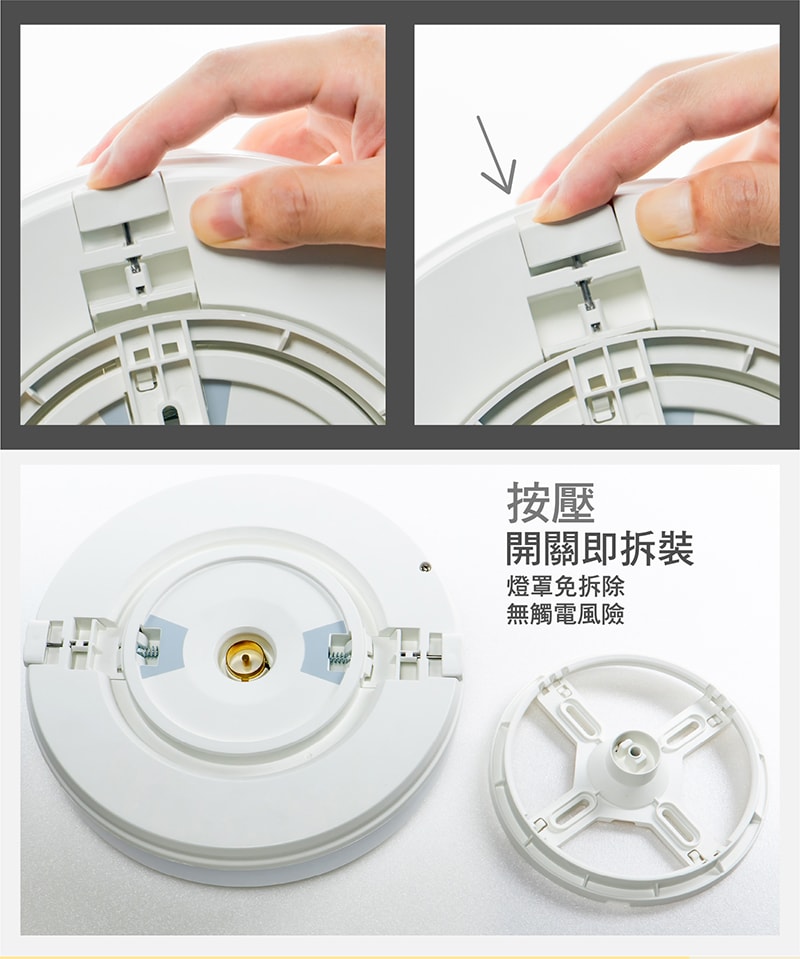 按壓
開關即拆裝
燈罩免拆除
無觸電風險