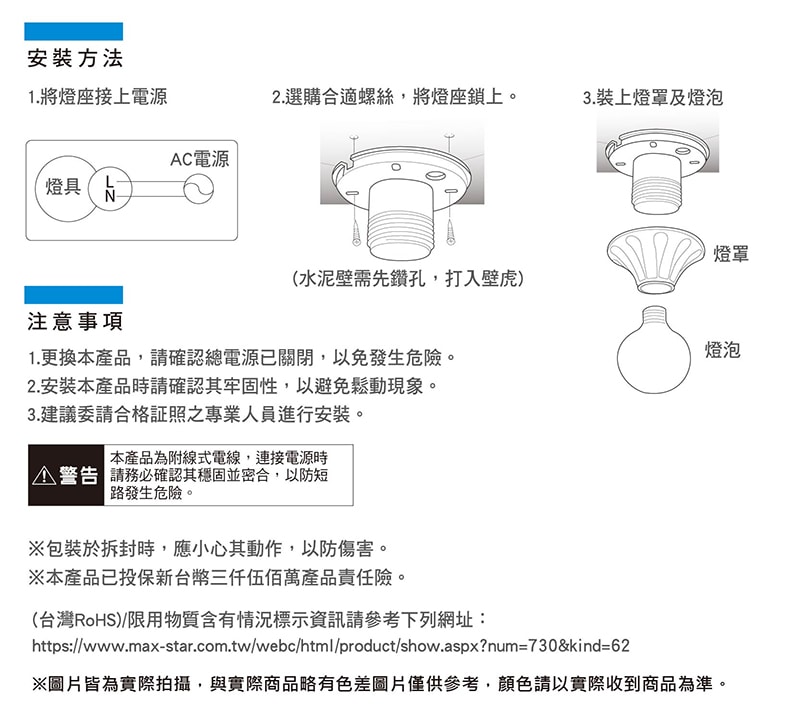 安裝方法

1.將燈座接上電源

AC電源

燈具 L N

2.選購合適螺絲，將燈座鎖上。

(水泥壁需先鑽孔，打入壁虎)

3.裝上燈罩及燈泡

燈罩

燈泡

注意事項

1.更換本產品，請確認總電源已關閉，以免發生危險。
2.安裝本產品時請確認其牢固性，以避免鬆動現象。
3.建議委請合格証照之專業人員進行安裝。

⚠警告 本產品為附線式電線，連接電源時請務必確認其穩固並密合，以防短路發生危險。

※包裝於拆封時，應小心其動作，以防傷害。
※本產品已投保新台幣三仟伍佰萬產品責任險。

(台灣RoHS)/限用物質含有情況標示資訊請參考下列網址：
https://www.max-star.com.tw/webc/html/product/show.aspx?num=730&kind=62

※圖片皆為實際拍攝，與實際商品略有色差圖片僅供參考，顏色請以實際收到商品為準。