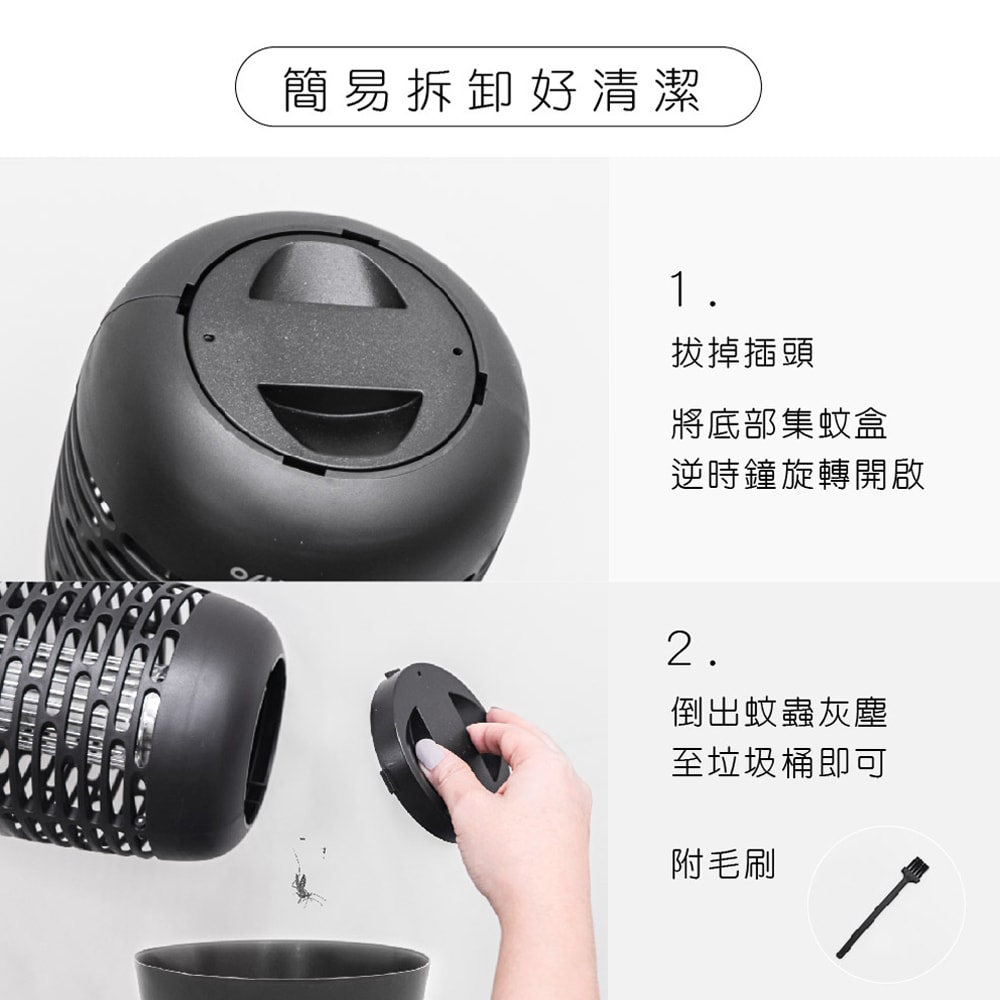 簡易拆卸好清潔

1.

拔掉插頭

將底部集蚊盒
逆時鐘旋轉開啟

2.

倒出蚊蟲灰塵
至垃圾桶即可

附毛刷