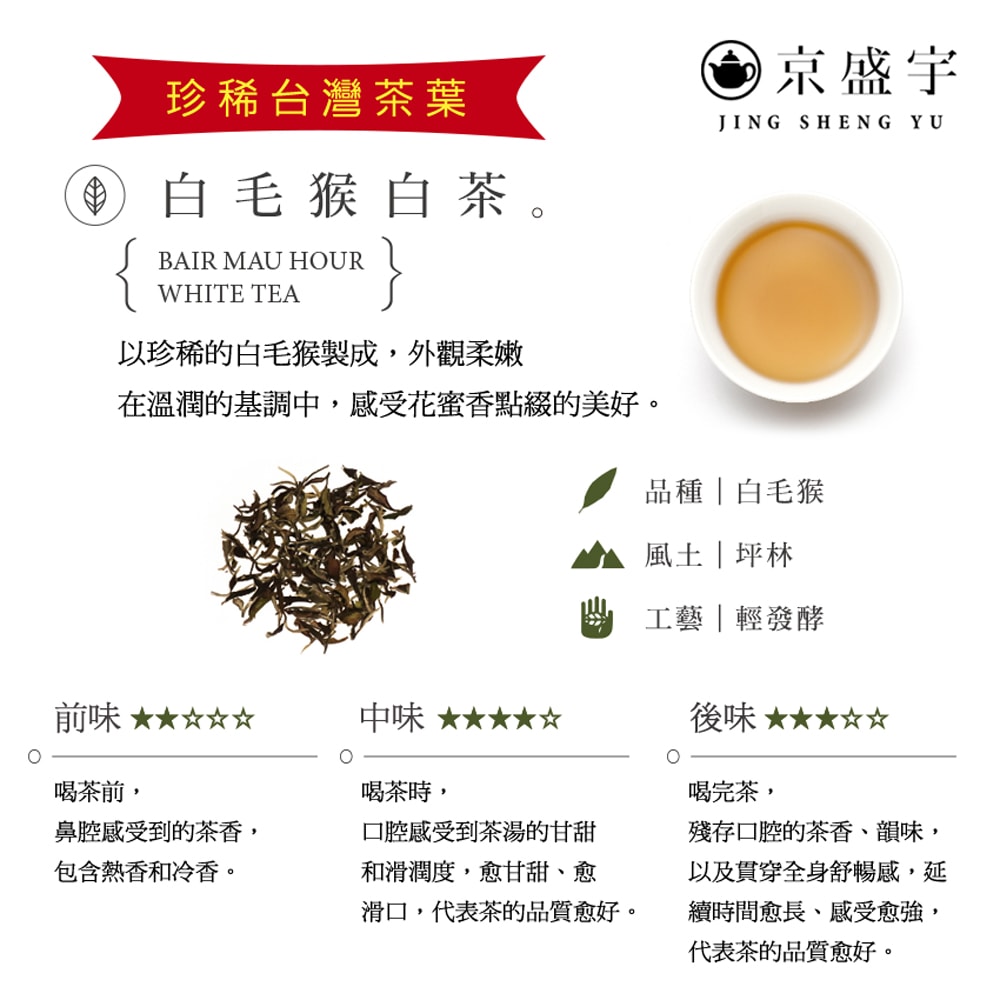 珍稀台灣茶葉

京盛宇
JING SHENG YU

白毛猴白茶。

BAIR MAU HOUR
WHITE TEA

以珍稀的白毛猴製成，外觀柔嫩
在溫潤的基調中，感受花蜜香點綴的美好。

品種｜白毛猴

風土｜坪林

工藝｜輕發酵

前味 ★★☆☆☆

喝茶前，
鼻腔感受到的茶香，
包含熱香和冷香。

中味 ★★★★☆

喝茶時，
口腔感受到茶湯的甘甜和滑潤度，愈甘甜、愈滑口，代表茶的品質愈好。

後味 ★★★☆☆

喝完茶，
殘存口腔的茶香、韻味，以及貫穿全身舒暢感，延續時間愈長、感受愈強，代表茶的品質愈好。