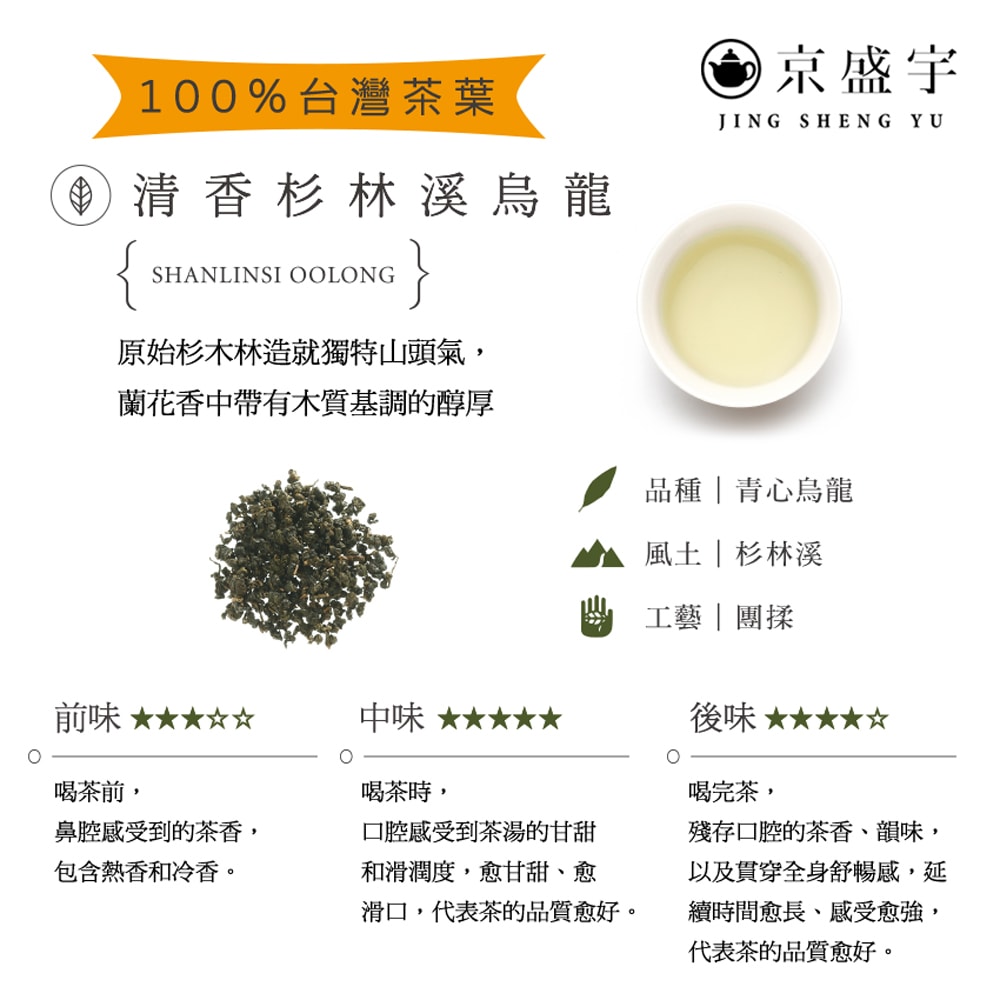 100%台灣茶葉

京盛宇
JING SHENG YU

清香杉林溪烏龍

SHANLINSI OOLONG

原始杉木林造就獨特山頭氣，
蘭花香中帶有木質基調的醇厚

品種｜青心烏龍
風土｜杉林溪
工藝｜團揉

前味 ★★★☆☆

喝茶前，
鼻腔感受到的茶香，
包含熱香和冷香。

中味 ★★★★★

喝茶時，
口腔感受到茶湯的甘甜和滑潤度，愈甘甜、愈滑口，代表茶的品質愈好。

後味 ★★★★☆

喝完茶，
殘存口腔的茶香、韻味，以及貫穿全身舒暢感，延續時間愈長、感受愈強，代表茶的品質愈好。