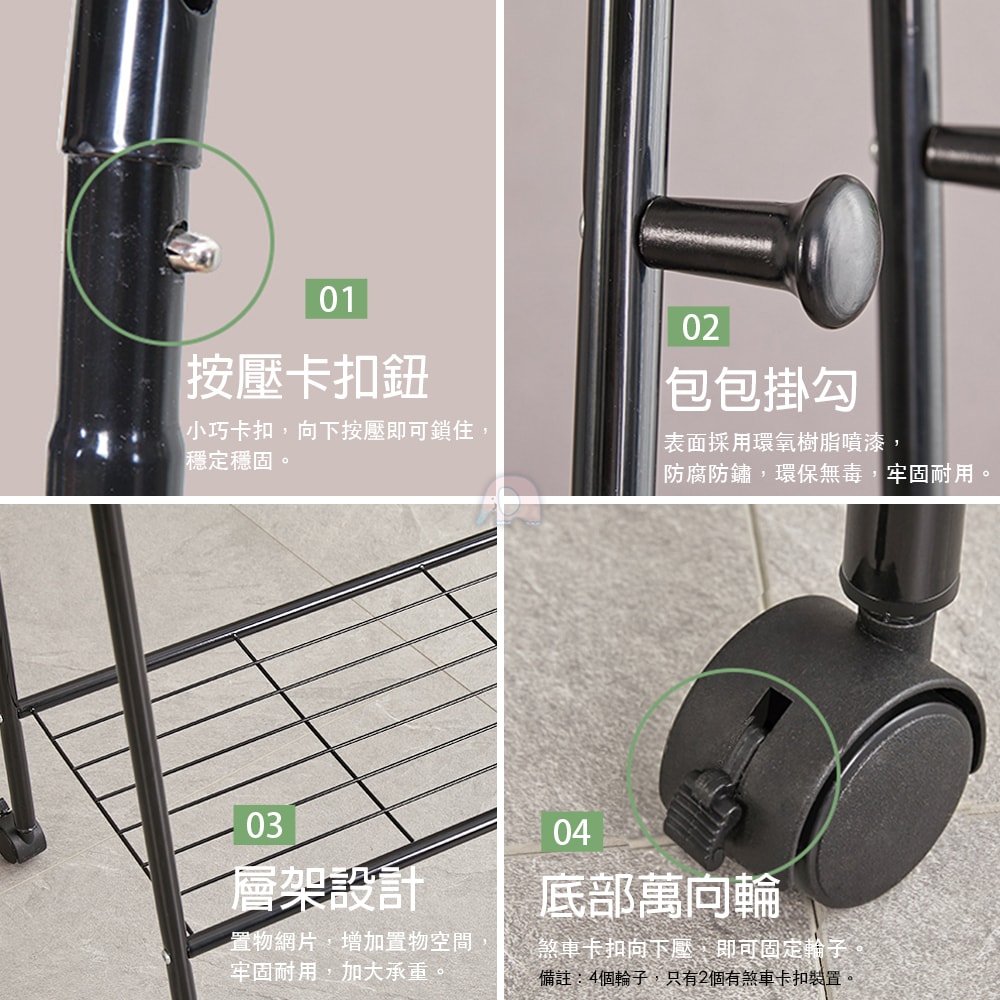 01
按壓卡扣鈕
小巧卡扣，向下按壓即可鎖住，穩定穩固。

02
包包掛勾
表面採用環氧樹脂噴漆，防腐防鏽，環保無毒，牢固耐用。

03
層架設計
置物網片，增加置物空間，牢固耐用，加大承重。

04
底部萬向輪
煞車卡扣向下壓，即可固定輪子。
備註：4個輪子，只有2個有煞車卡扣裝置。