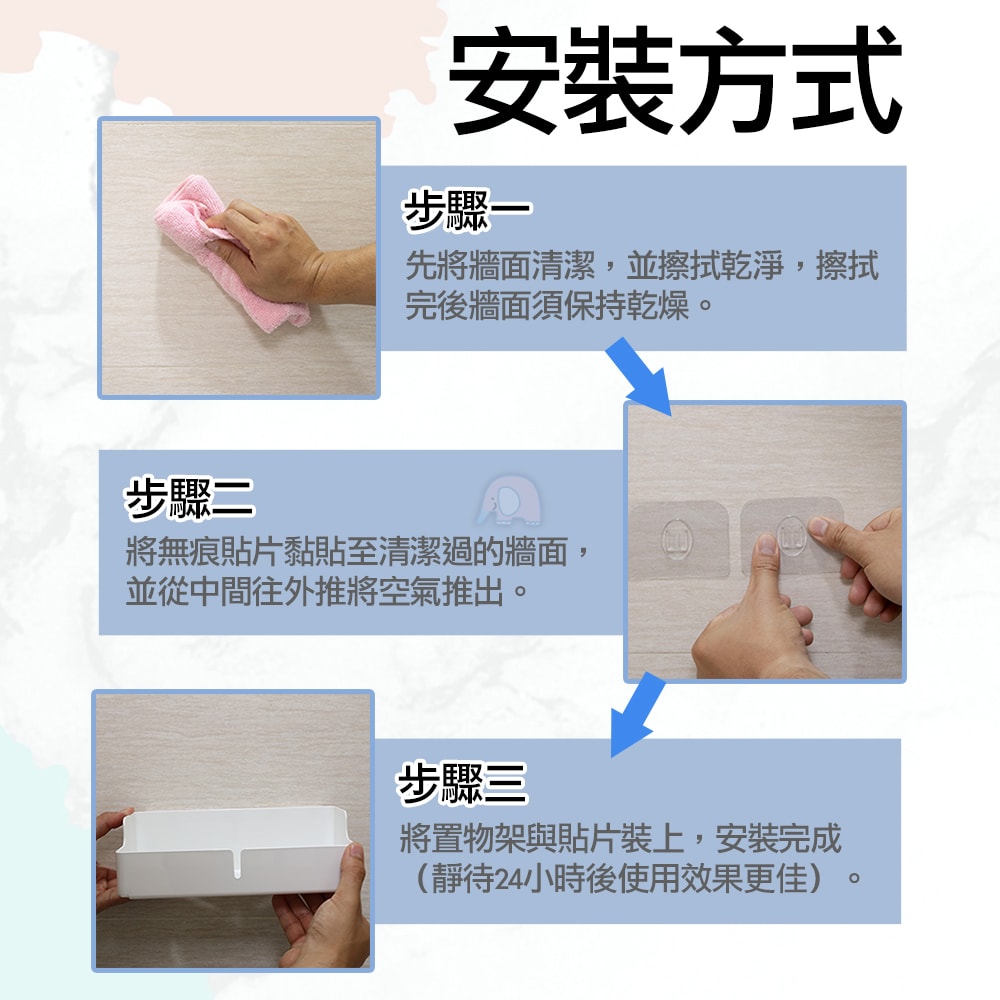 安裝方式

步驟一
先將牆面清潔，並擦拭乾淨，擦拭完後牆面須保持乾燥。

步驟二
將無痕貼片黏貼至清潔過的牆面，並從中間往外推將空氣推出。

步驟三
將置物架與貼片裝上，安裝完成（靜待24小時後使用效果更佳）。