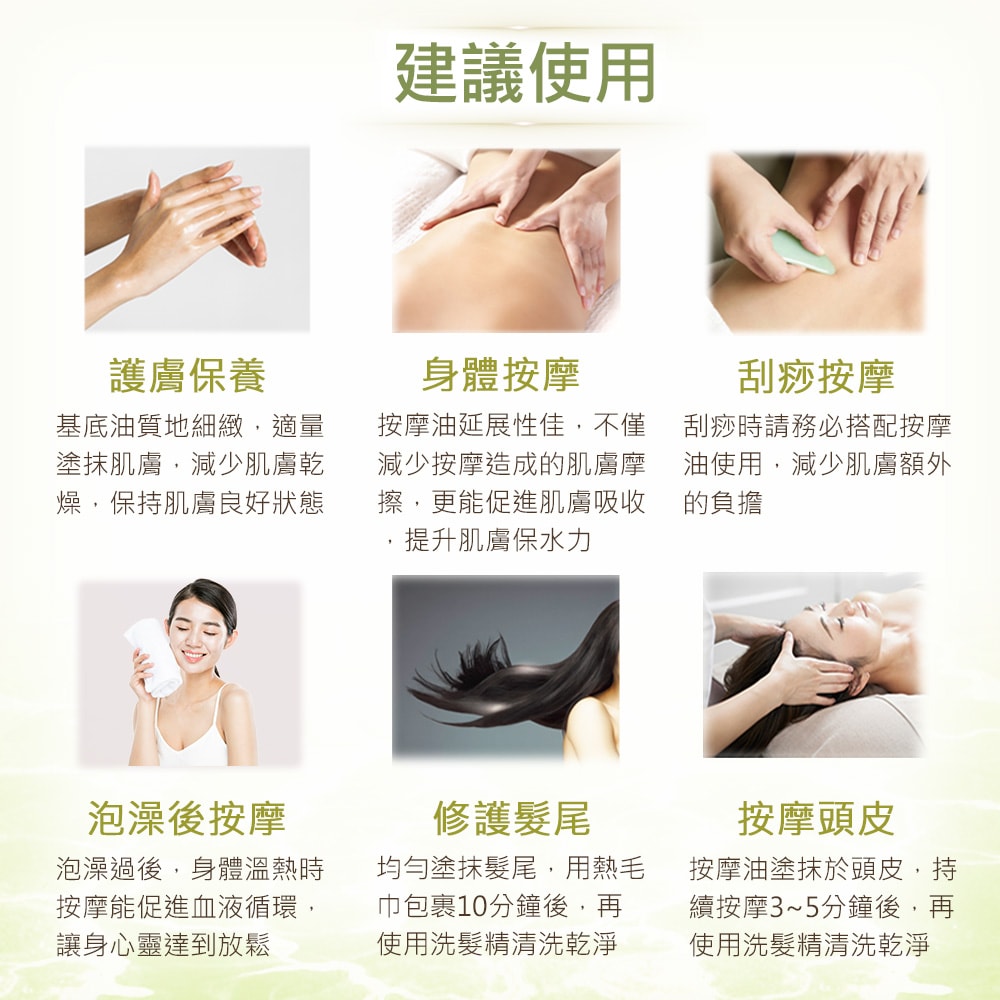 建議使用

護膚保養

基底油質地細緻，適量塗抹肌膚，減少肌膚乾燥，保持肌膚良好狀態

身體按摩

按摩油延展性佳，不僅減少按摩造成的肌膚摩擦，更能促進肌膚吸收，提升肌膚保水力

刮痧按摩

刮痧時請務必搭配按摩油使用，減少肌膚額外的負擔

泡澡後按摩

泡澡過後，身體溫熱時按摩能促進血液循環，讓身心靈達到放鬆

修護髮尾

均勻塗抹髮尾，用熱毛巾包裹10分鐘後，再使用洗髮精清洗乾淨

按摩頭皮

按摩油塗抹於頭皮，持續按摩3~5分鐘後，再使用洗髮精清洗乾淨