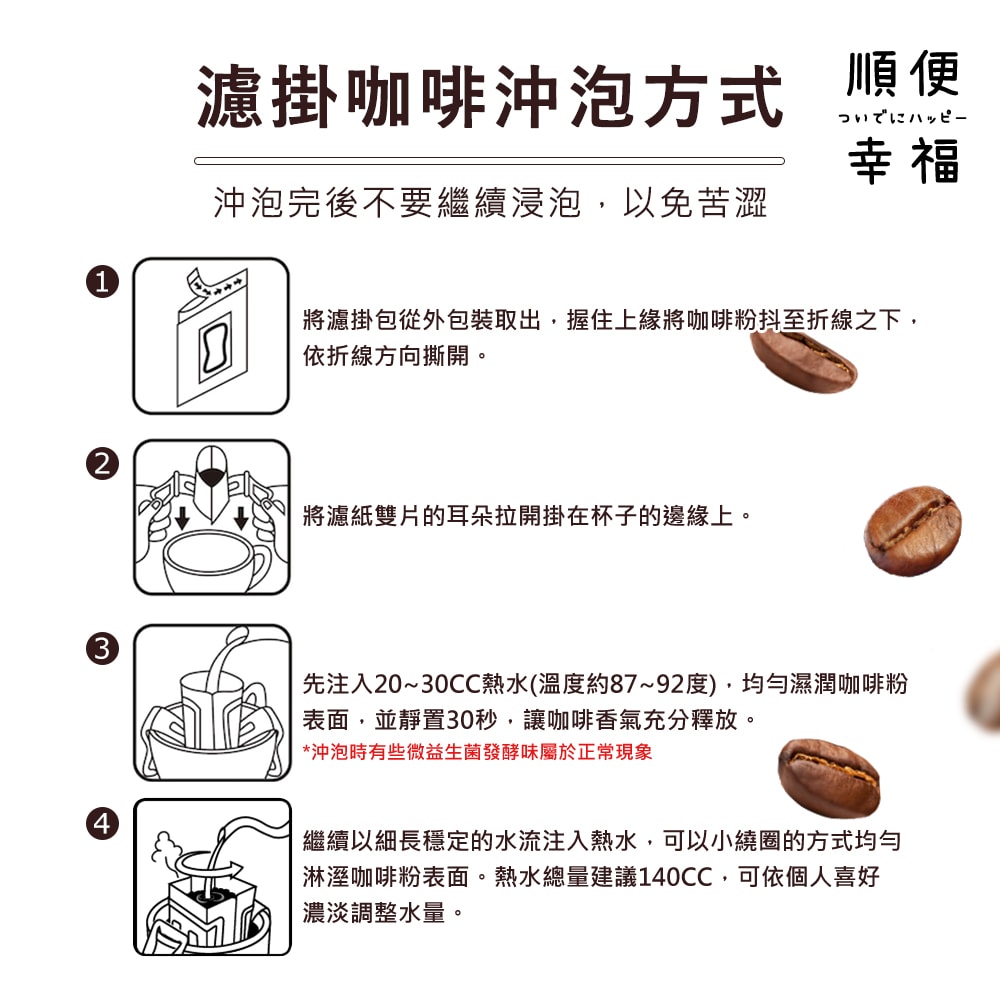 濾掛咖啡沖泡方式

順便
ついでにハッピー
幸福

沖泡完後不要繼續浸泡，以免苦澀

1
將濾掛包從外包裝取出，握住上緣將咖啡粉抖至折線之下，依折線方向撕開。

2
將濾紙雙片的耳朵拉開掛在杯子的邊緣上。

3
先注入20~30CC熱水(溫度約87~92度)，均勻濕潤咖啡粉表面，並靜置30秒，讓咖啡香氣充分釋放。
*沖泡時有些微益生菌發酵味屬於正常現象

4
繼續以細長穩定的水流注入熱水，可以小繞圈的方式均勻淋溼咖啡粉表面。熱水總量建議140CC，可依個人喜好濃淡調整水量。