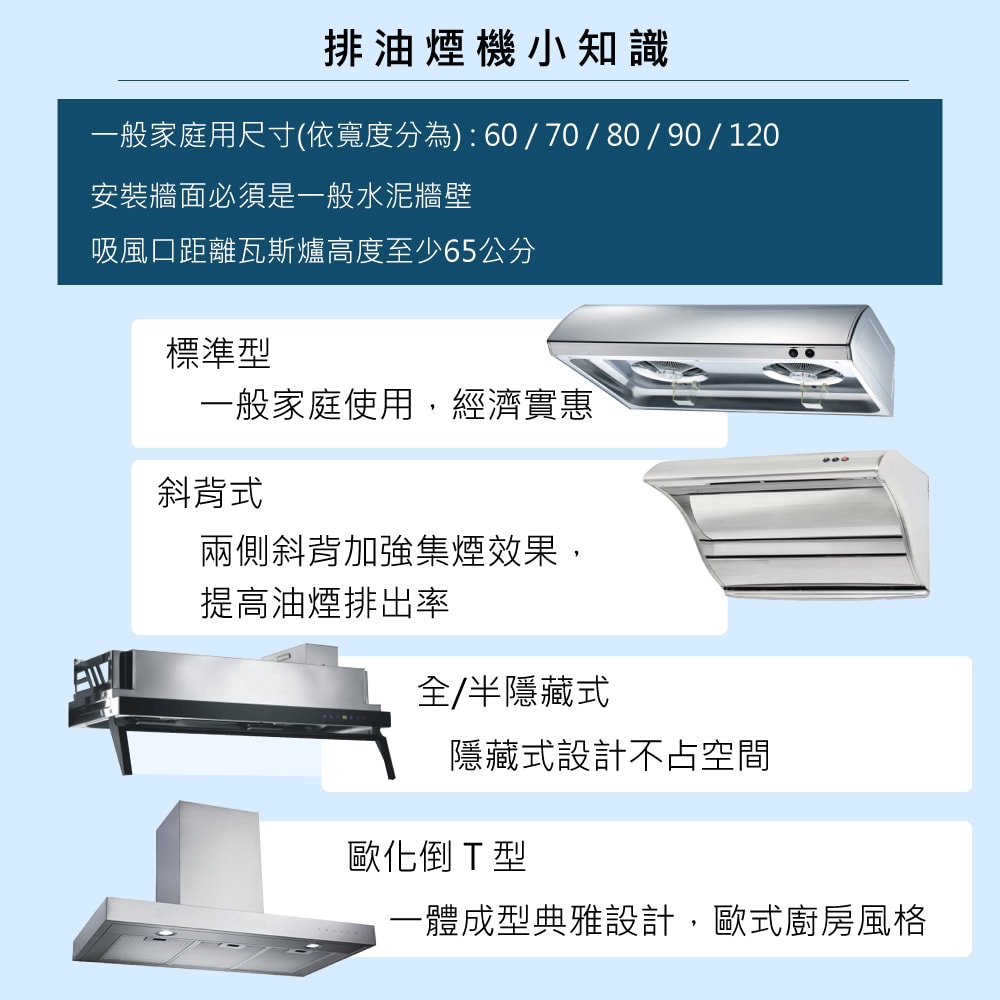 排油煙機小知識

一般家庭用尺寸(依寬度分為) : 60 / 70 / 80 / 90 / 120

安裝牆面必須是一般水泥牆壁

吸風口距離瓦斯爐高度至少65公分

標準型

一般家庭使用，經濟實惠

斜背式

兩側斜背加強集煙效果，提高油煙排出率

全/半隱藏式

隱藏式設計不占空間

歐化倒 T 型

一體成型典雅設計，歐式廚房風格