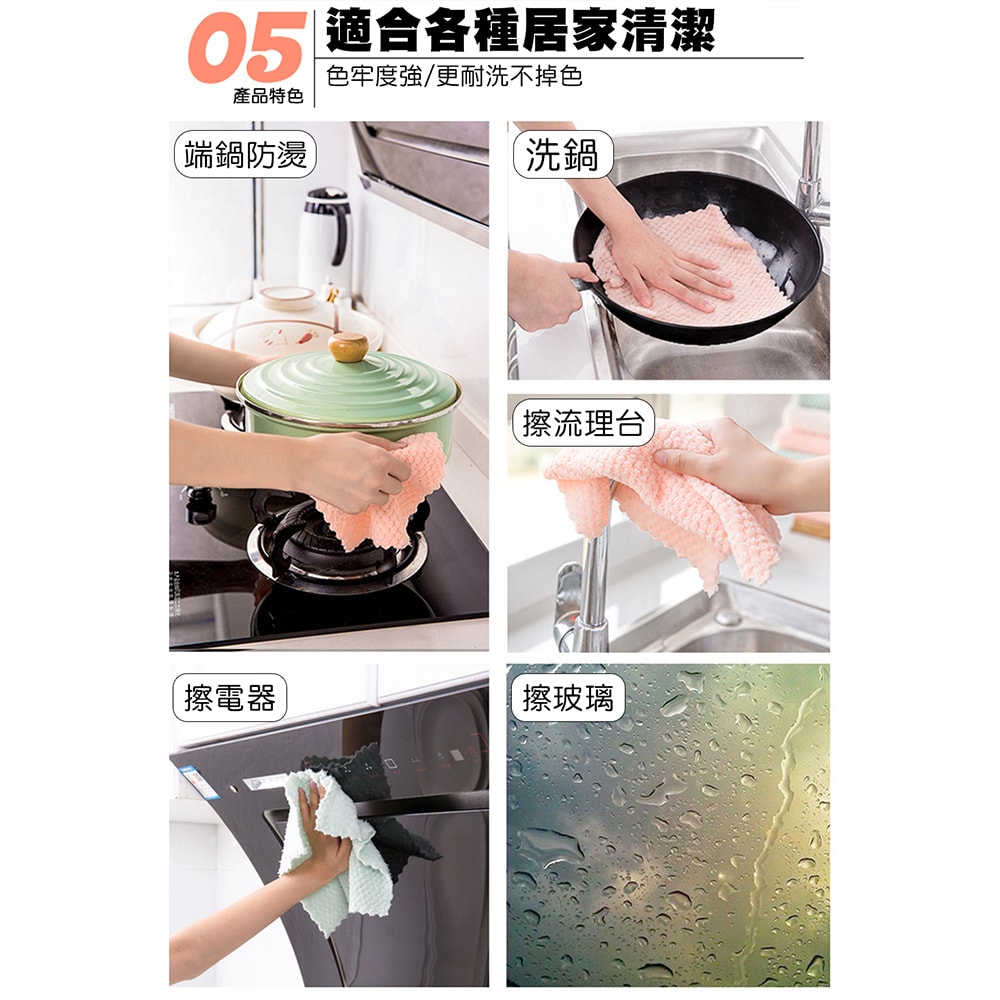 05
產品特色

適合各種居家清潔
色牢度強/更耐洗不掉色

端鍋防燙

洗鍋

擦流理台

擦電器

擦玻璃