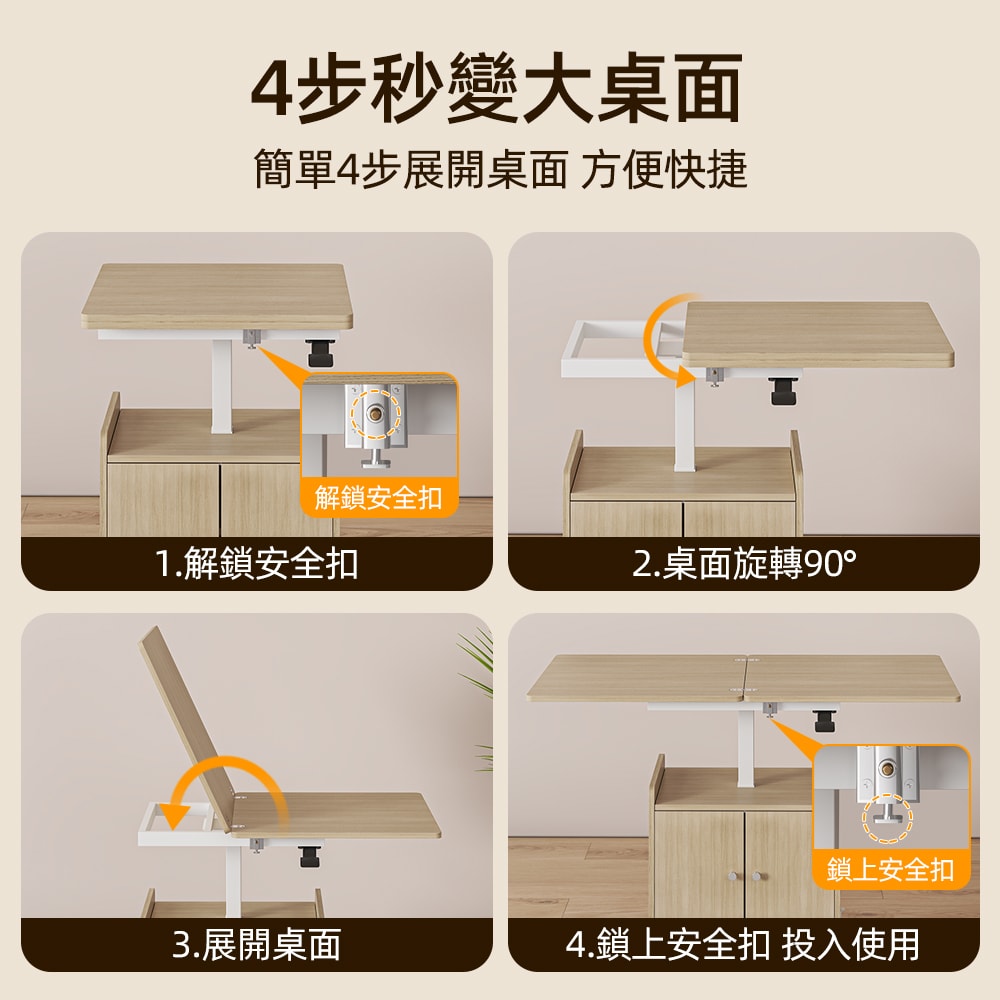 4步秒變大桌面

簡單4步展開桌面 方便快捷

解鎖安全扣

1.解鎖安全扣

2.桌面旋轉90°

3.展開桌面

鎖上安全扣

4.鎖上安全扣 投入使用