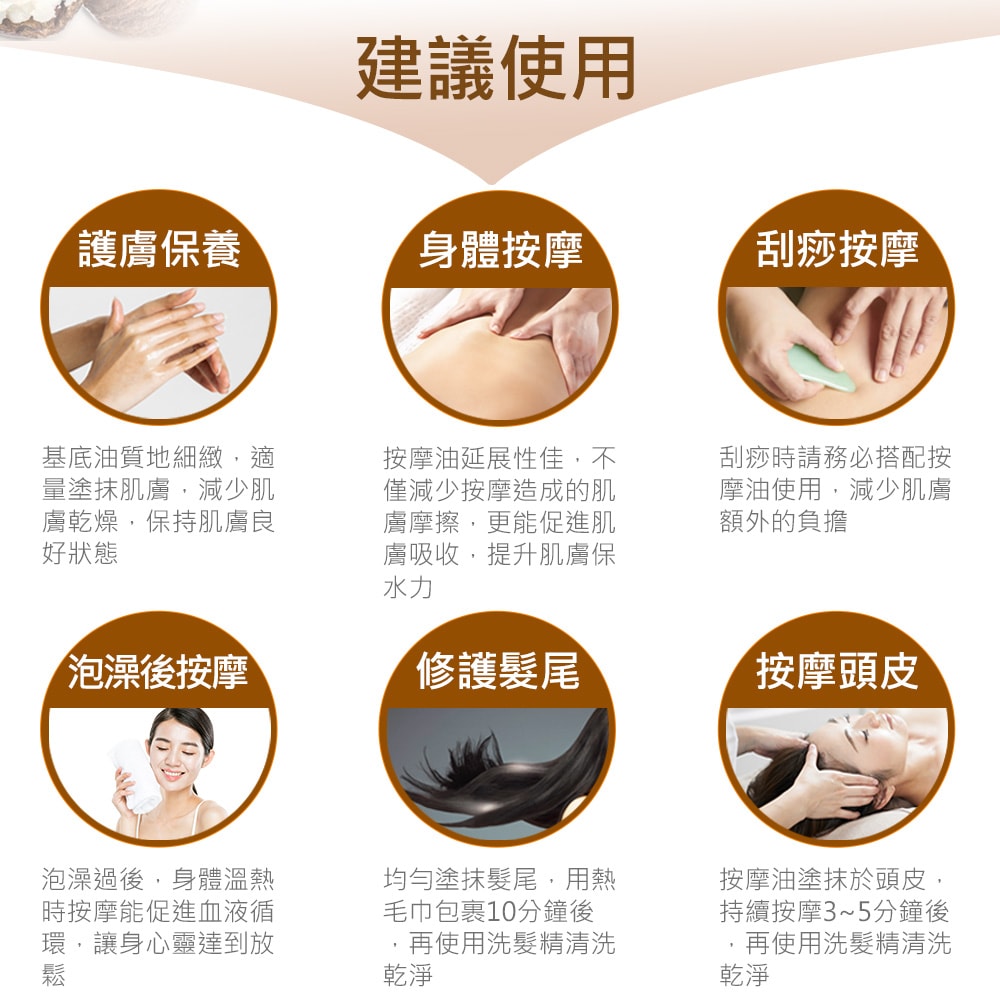 建議使用

護膚保養

基底油質地細緻，適量塗抹肌膚，減少肌膚乾燥，保持肌膚良好狀態

身體按摩

按摩油延展性佳，不僅減少按摩造成的肌膚摩擦，更能促進肌膚吸收，提升肌膚保水力

刮痧按摩

刮痧時請務必搭配按摩油使用，減少肌膚額外的負擔

泡澡後按摩

泡澡過後，身體溫熱時按摩能促進血液循環，讓身心靈達到放鬆

修護髮尾

均勻塗抹髮尾，用熱毛巾包裹10分鐘後，再使用洗髮精清洗乾淨

按摩頭皮

按摩油塗抹於頭皮，持續按摩3~5分鐘後，再使用洗髮精清洗乾淨