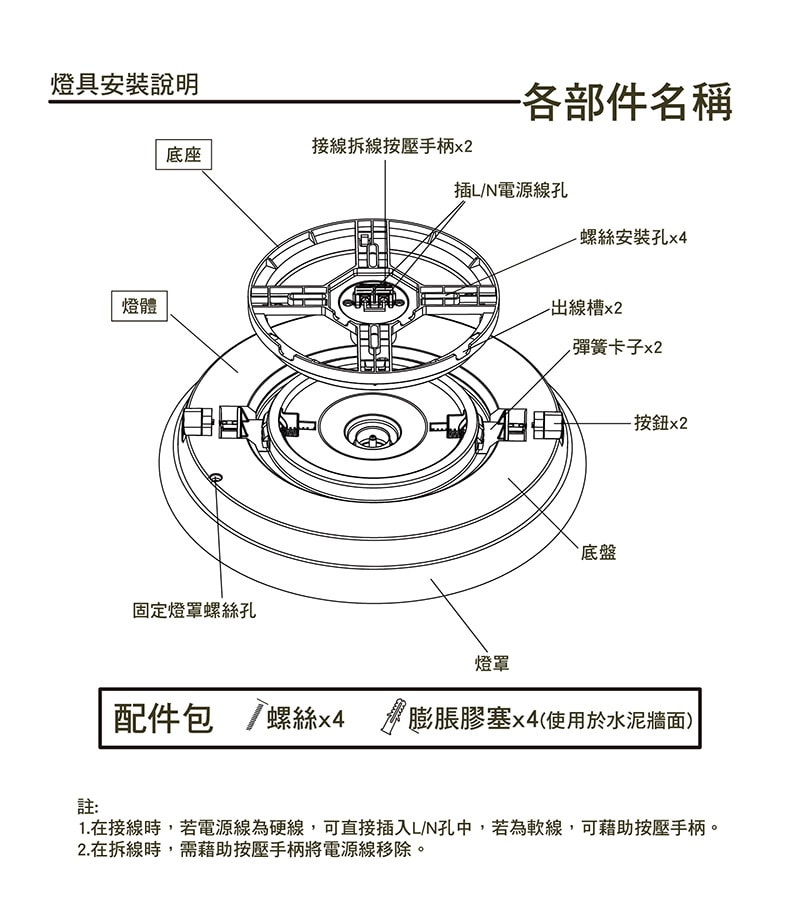 燈具安裝說明

各部件名稱

底座

接線拆線按壓手柄x2

插L/N電源線孔

螺絲安裝孔x4

燈體

出線槽x2

彈簧卡子x2

按鈕x2

底盤

固定燈罩螺絲孔

燈罩

配件包 螺絲x4 膨脹膠塞x4(使用於水泥牆面)

註:
1.在接線時，若電源線為硬線，可直接插入L/N孔中，若為軟線，可藉助按壓手柄。
2.在拆線時，需藉助按壓手柄將電源線移除。