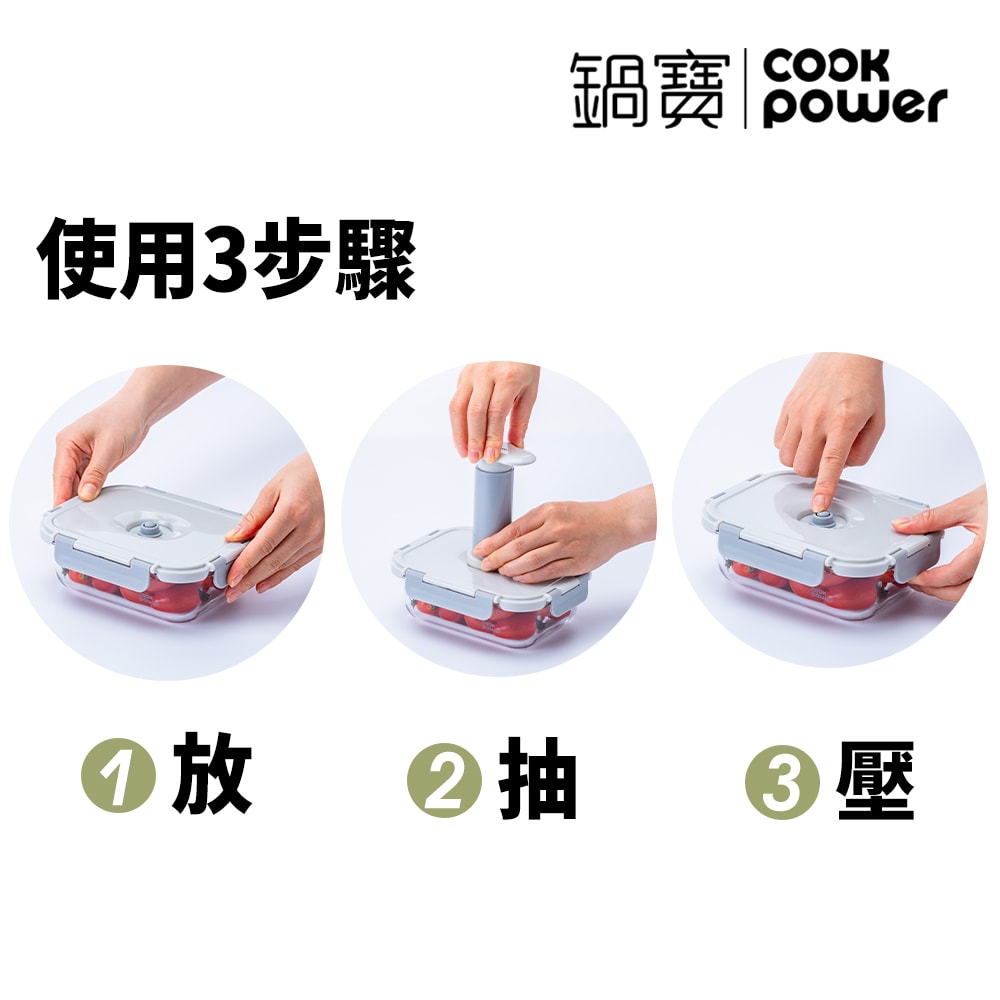 鍋寶 | COOK power

使用3步驟

1 放

2 抽

3 壓