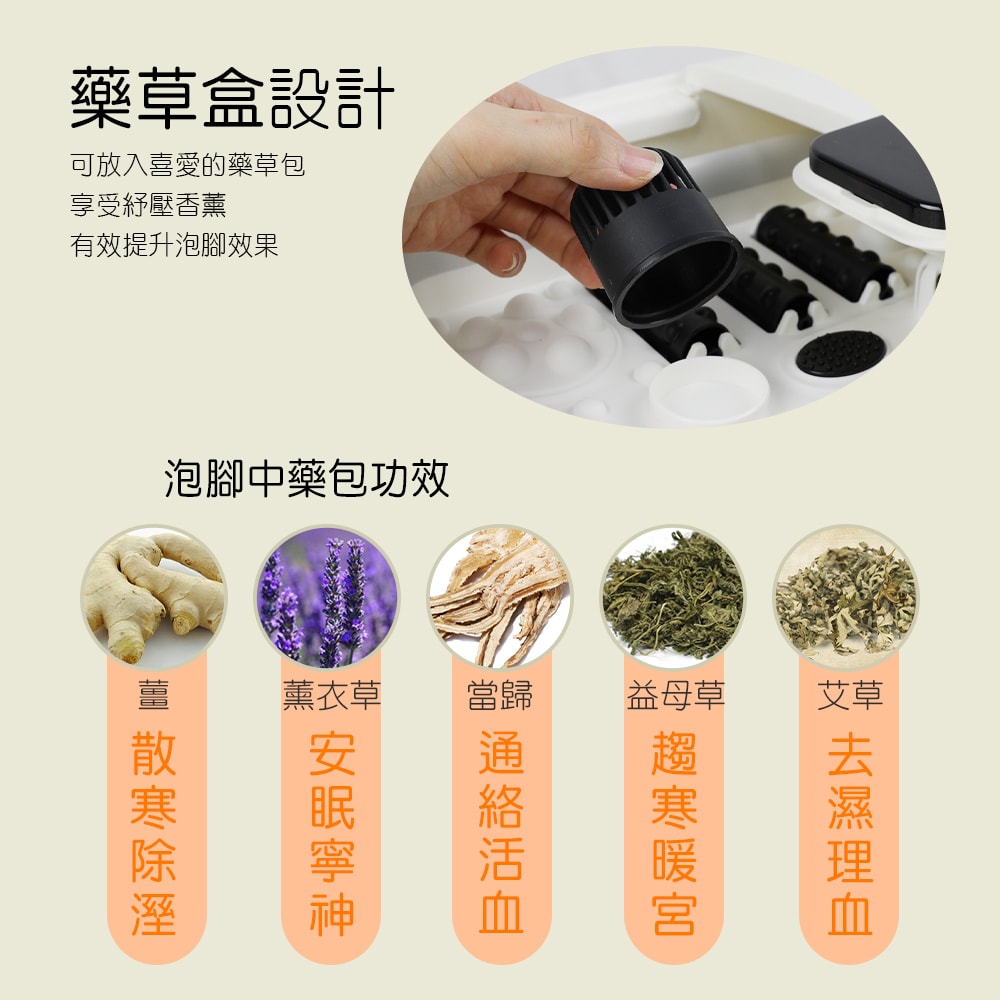 藥草盒設計

可放入喜愛的藥草包
享受紓壓香薰
有效提升泡腳效果

泡腳中藥包功效

薑
散寒除溼

薰衣草
安眠寧神

當歸
通絡活血

益母草
趨寒暖宮

艾草
去濕理血