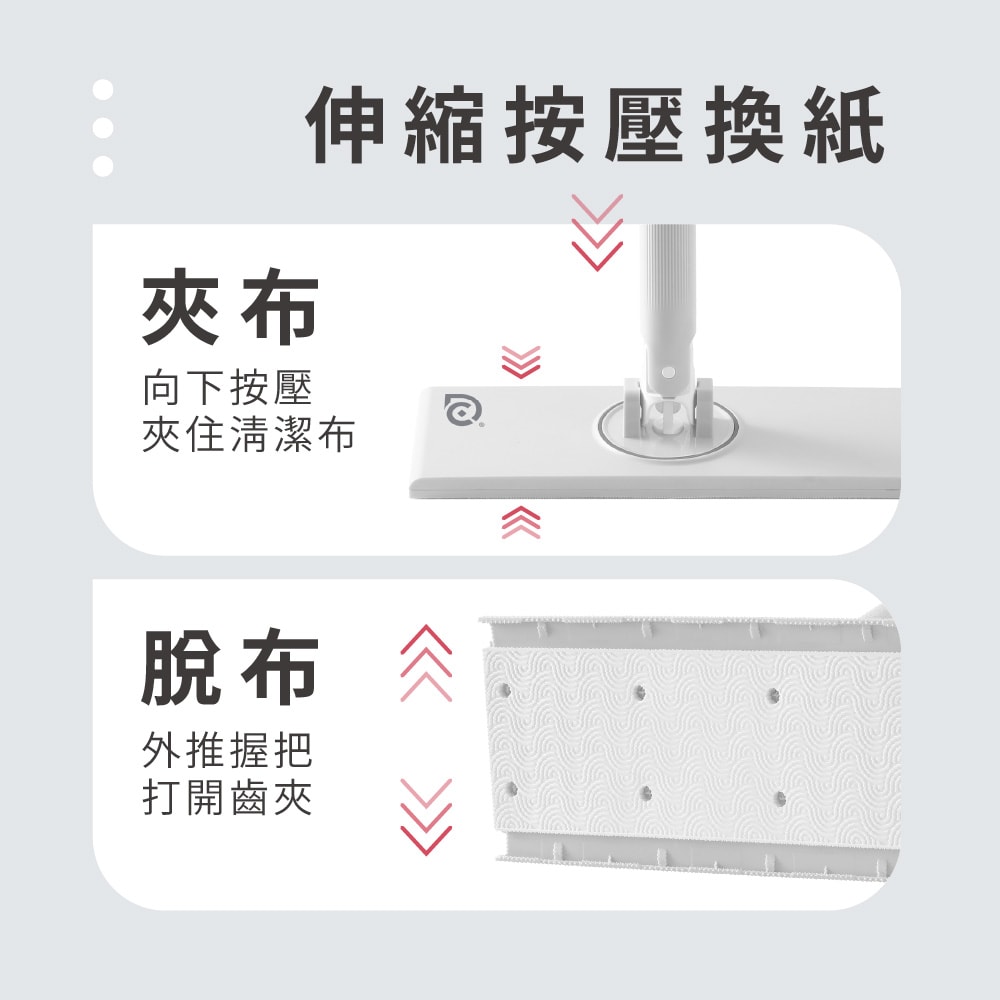 伸縮按壓換紙

夾布

向下按壓
夾住清潔布

脫布

外推握把
打開齒夾