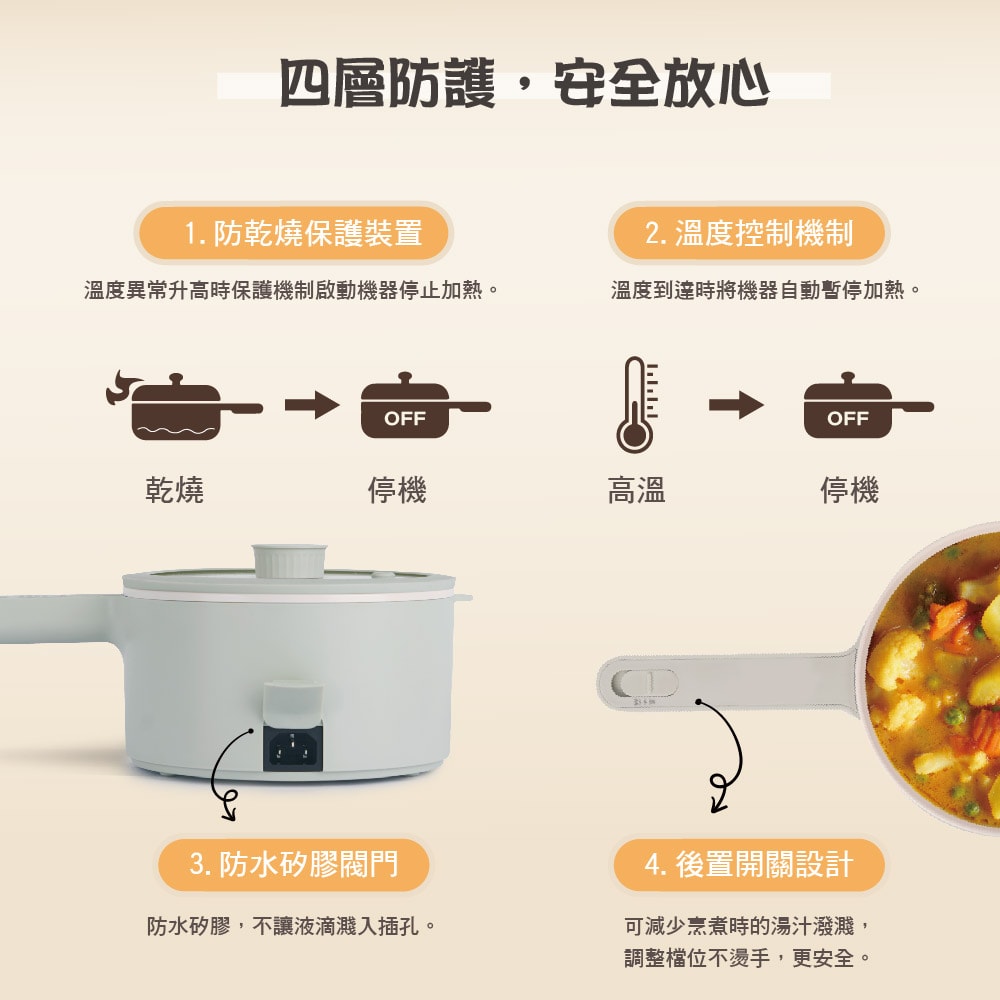 四層防護，安全放心

1. 防乾燒保護裝置

溫度異常升高時保護機制啟動機器停止加熱。

OFF

乾燒

停機

2. 溫度控制機制

溫度到達時將機器自動暫停加熱。

OFF

高溫

停機

3. 防水矽膠閥門

防水矽膠，不讓液滴濺入插孔。

4. 後置開關設計

可減少烹煮時的湯汁潑濺，調整檔位不燙手，更安全。