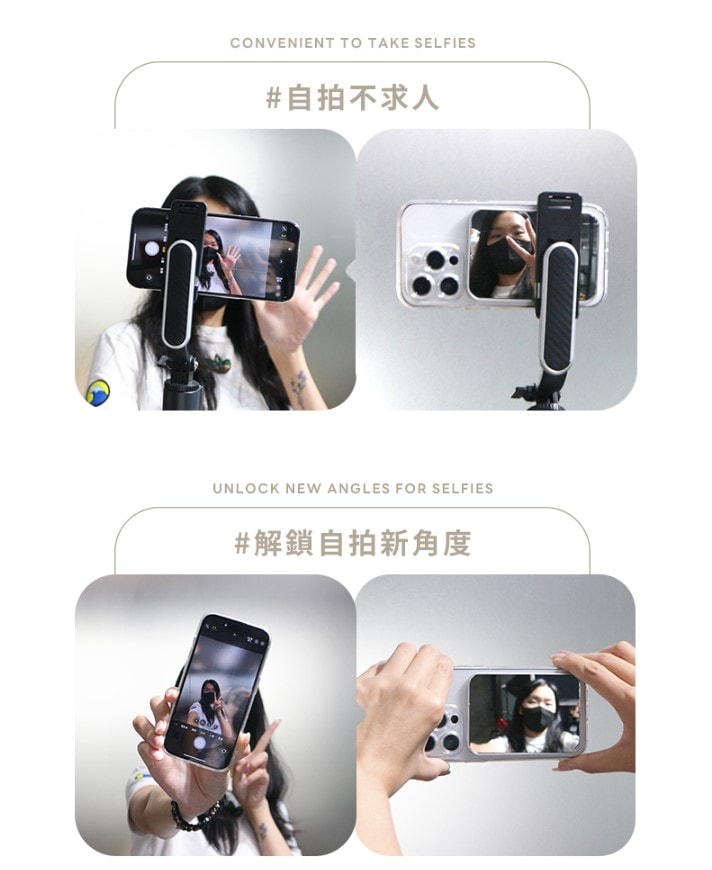 CONVENIENT TO TAKE SELFIES

#自拍不求人

UNLOCK NEW ANGLES FOR SELFIES

#解鎖自拍新角度