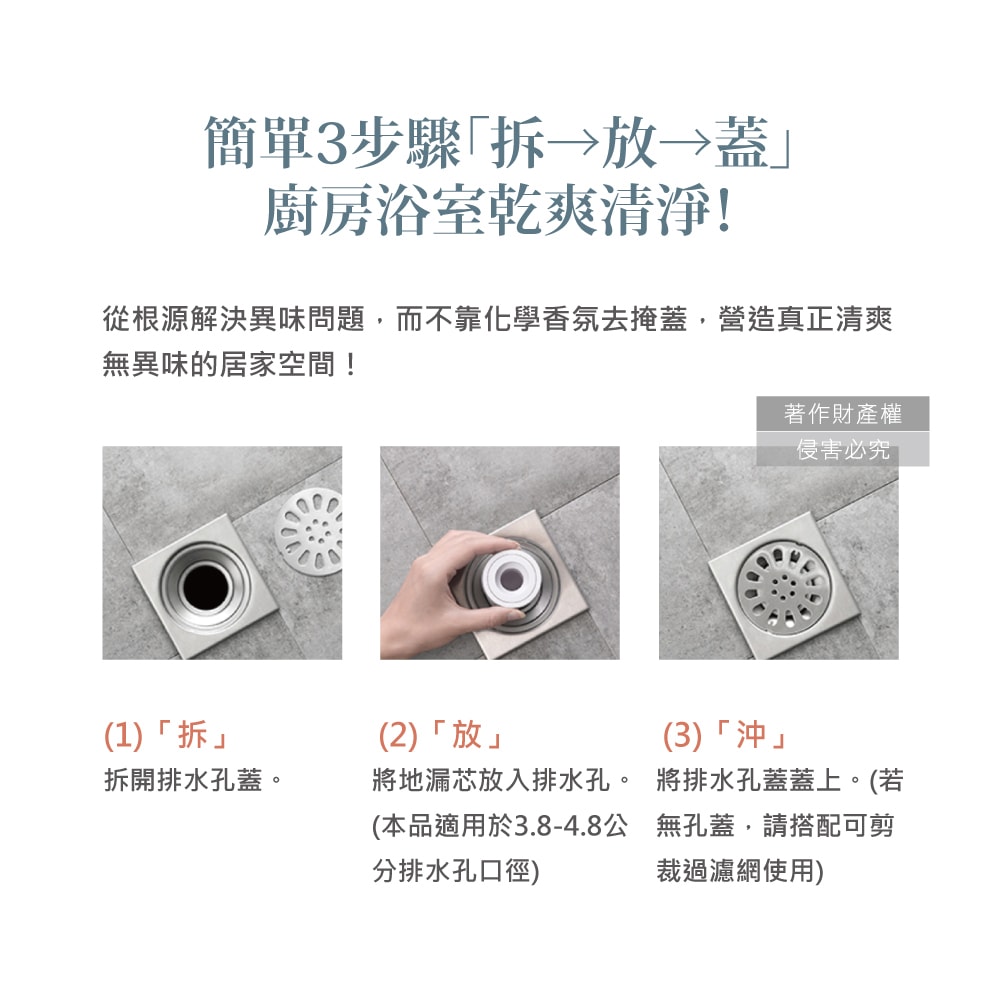 簡單3步驟「拆→放→蓋」
廚房浴室乾爽清淨!

從根源解決異味問題，而不靠化學香氛去掩蓋，營造真正清爽無異味的居家空間！

著作財產權
侵害必究

(1)「拆」
拆開排水孔蓋。

(2)「放」
將地漏芯放入排水孔。(本品適用於3.8-4.8公分排水孔口徑)

(3)「沖」
將排水孔蓋蓋上。(若無孔蓋，請搭配可剪裁過濾網使用)