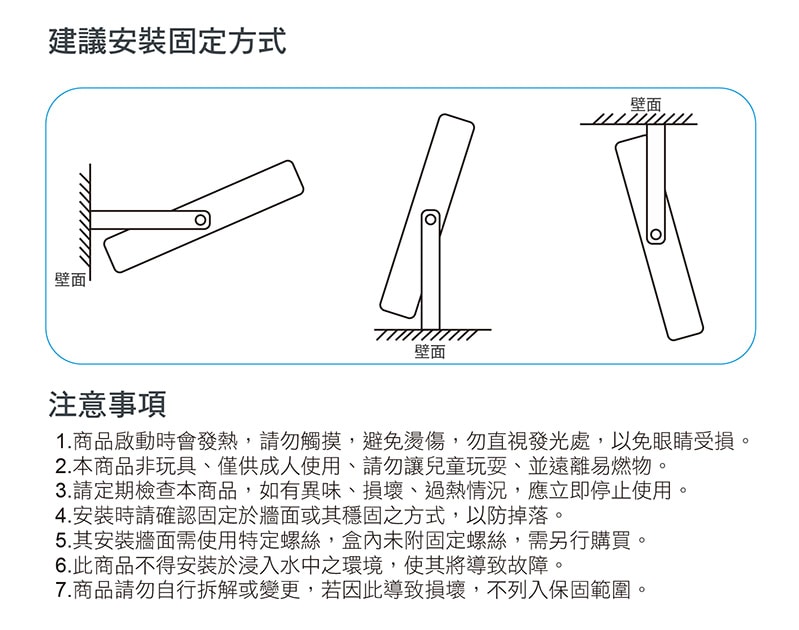 建議安裝固定方式

壁面

壁面

壁面

注意事項

1.商品啟動時會發熱，請勿觸摸，避免燙傷，勿直視發光處，以免眼睛受損。
2.本商品非玩具、僅供成人使用、請勿讓兒童玩耍、並遠離易燃物。
3.請定期檢查本商品，如有異味、損壞、過熱情況，應立即停止使用。
4.安裝時請確認固定於牆面或其穩固之方式，以防掉落。
5.其安裝牆面需使用特定螺絲，盒內未附固定螺絲，需另行購買。
6.此商品不得安裝於浸入水中之環境，使其將導致故障。
7.商品請勿自行拆解或變更，若因此導致損壞，不列入保固範圍。