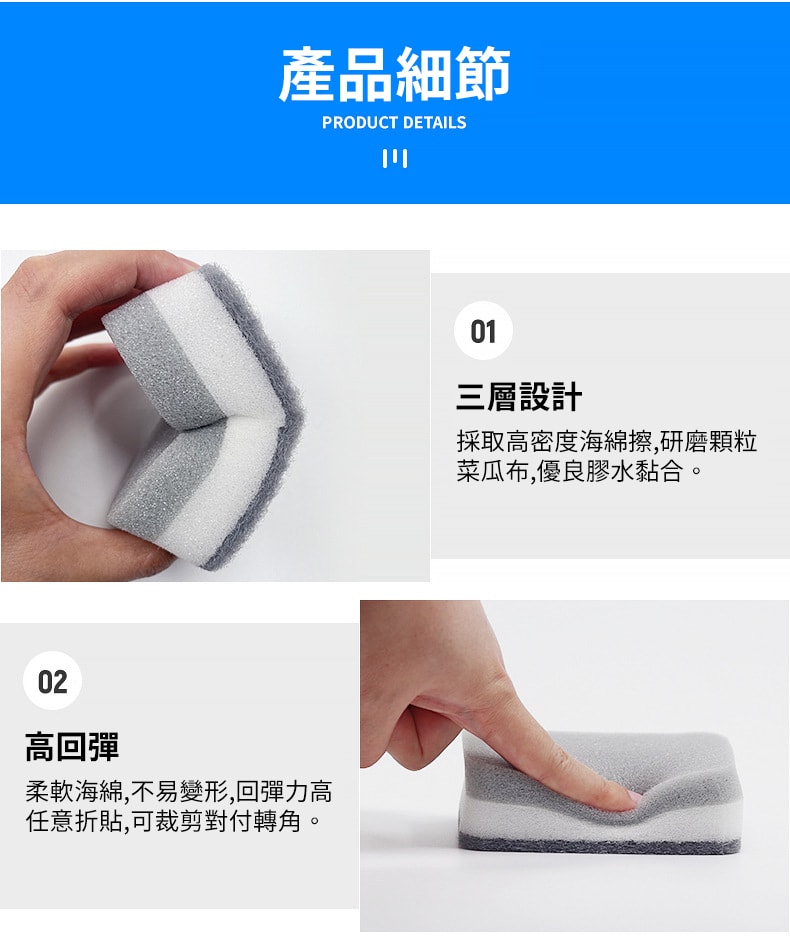 產品細節
PRODUCT DETAILS

01
三層設計
採取高密度海綿擦,研磨顆粒菜瓜布,優良膠水黏合。

02
高回彈
柔軟海綿,不易變形,回彈力高任意折貼,可裁剪對付轉角。