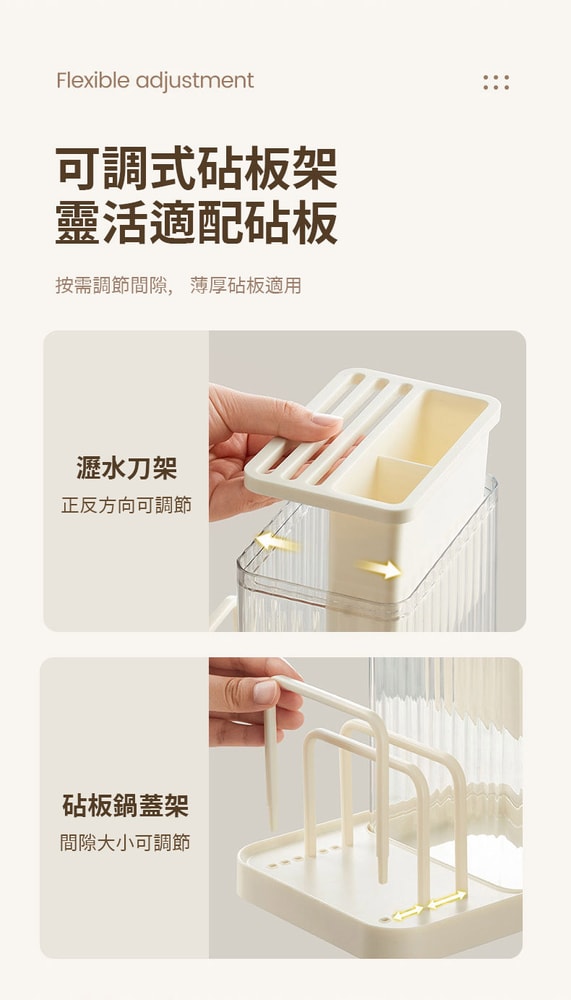 Flexible adjustment

可調式砧板架
靈活適配砧板

按需調節間隙， 薄厚砧板適用

瀝水刀架
正反方向可調節

砧板鍋蓋架
間隙大小可調節