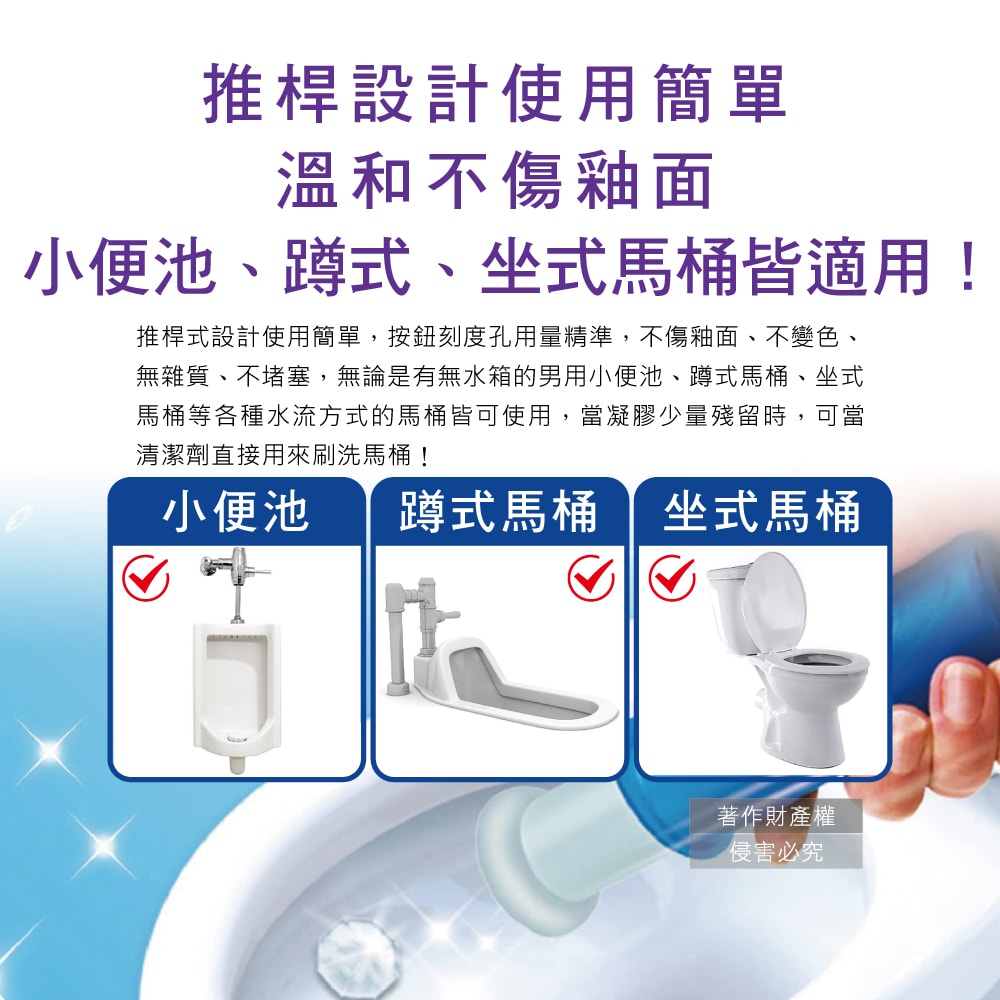 推桿設計使用簡單
溫和不傷釉面
小便池、蹲式、坐式馬桶皆適用！

推桿式設計使用簡單，按鈕刻度孔用量精準，不傷釉面、不變色、無雜質、不堵塞，無論是有無水箱的男用小便池、蹲式馬桶、坐式馬桶等各種水流方式的馬桶皆可使用，當凝膠少量殘留時，可當清潔劑直接用來刷洗馬桶！

小便池

蹲式馬桶

坐式馬桶

著作財產權
侵害必究