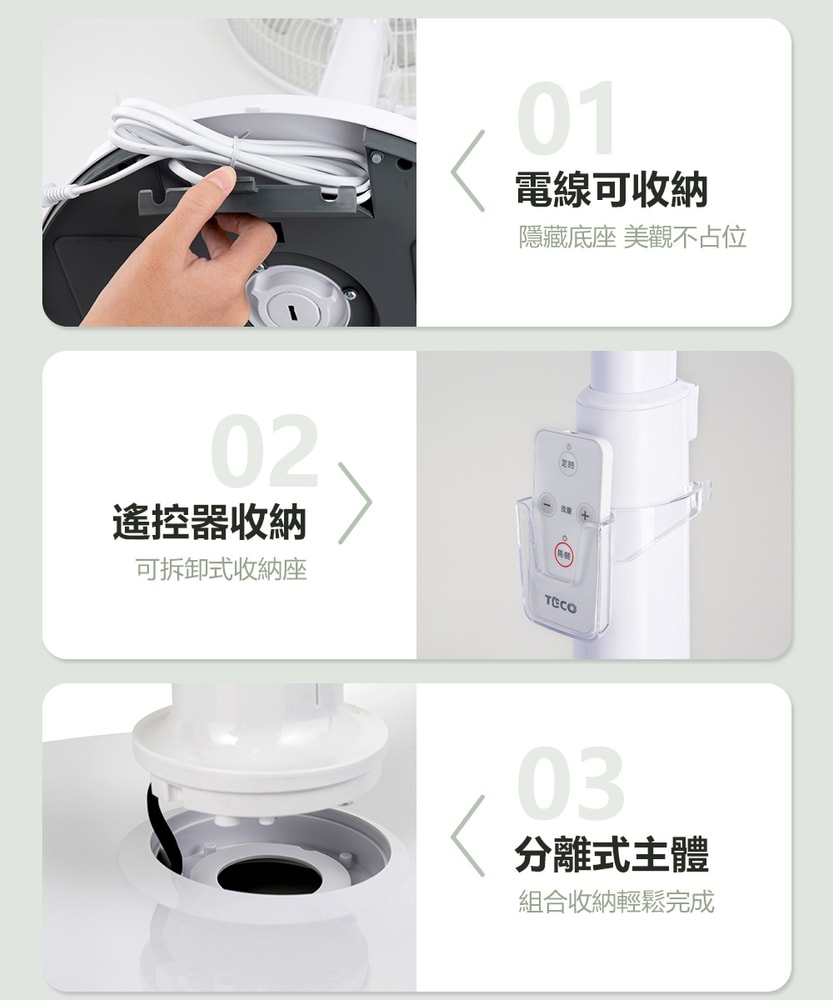 01
電線可收納
隱藏底座 美觀不占位

02
遙控器收納
可拆卸式收納座

定時
風量
開關
TECO

03
分離式主體
組合收納輕鬆完成