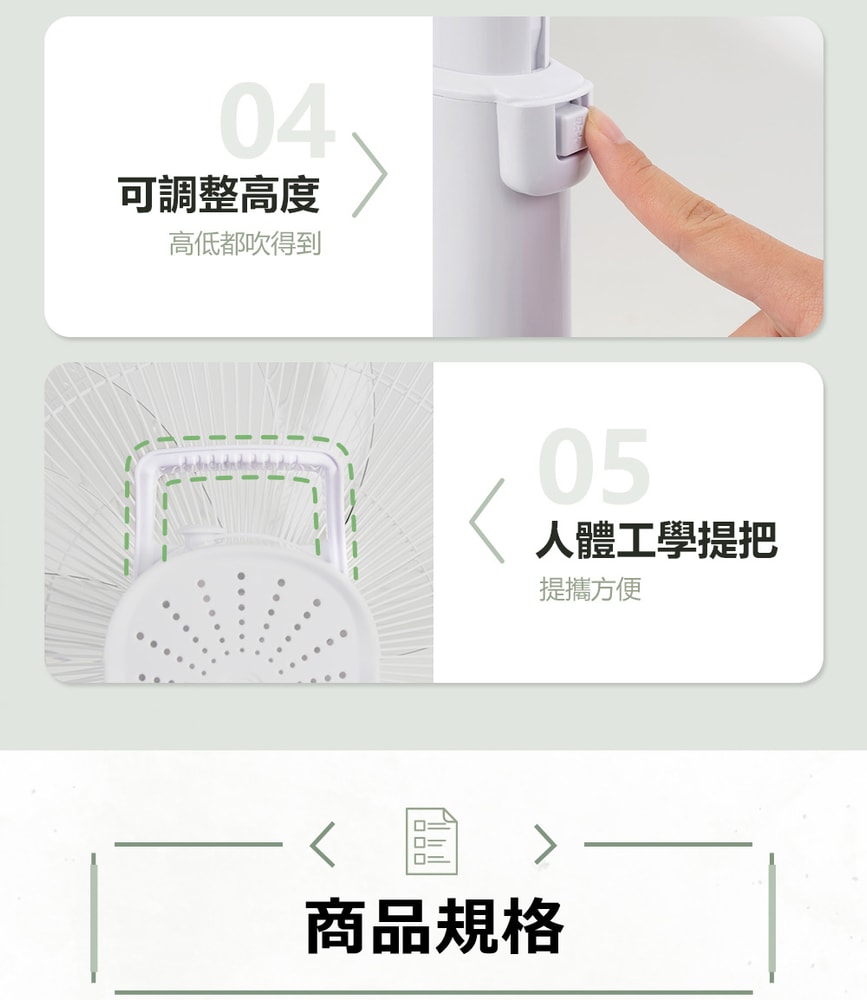 04
可調整高度
高低都吹得到

05
人體工學提把
提攜方便

商品規格